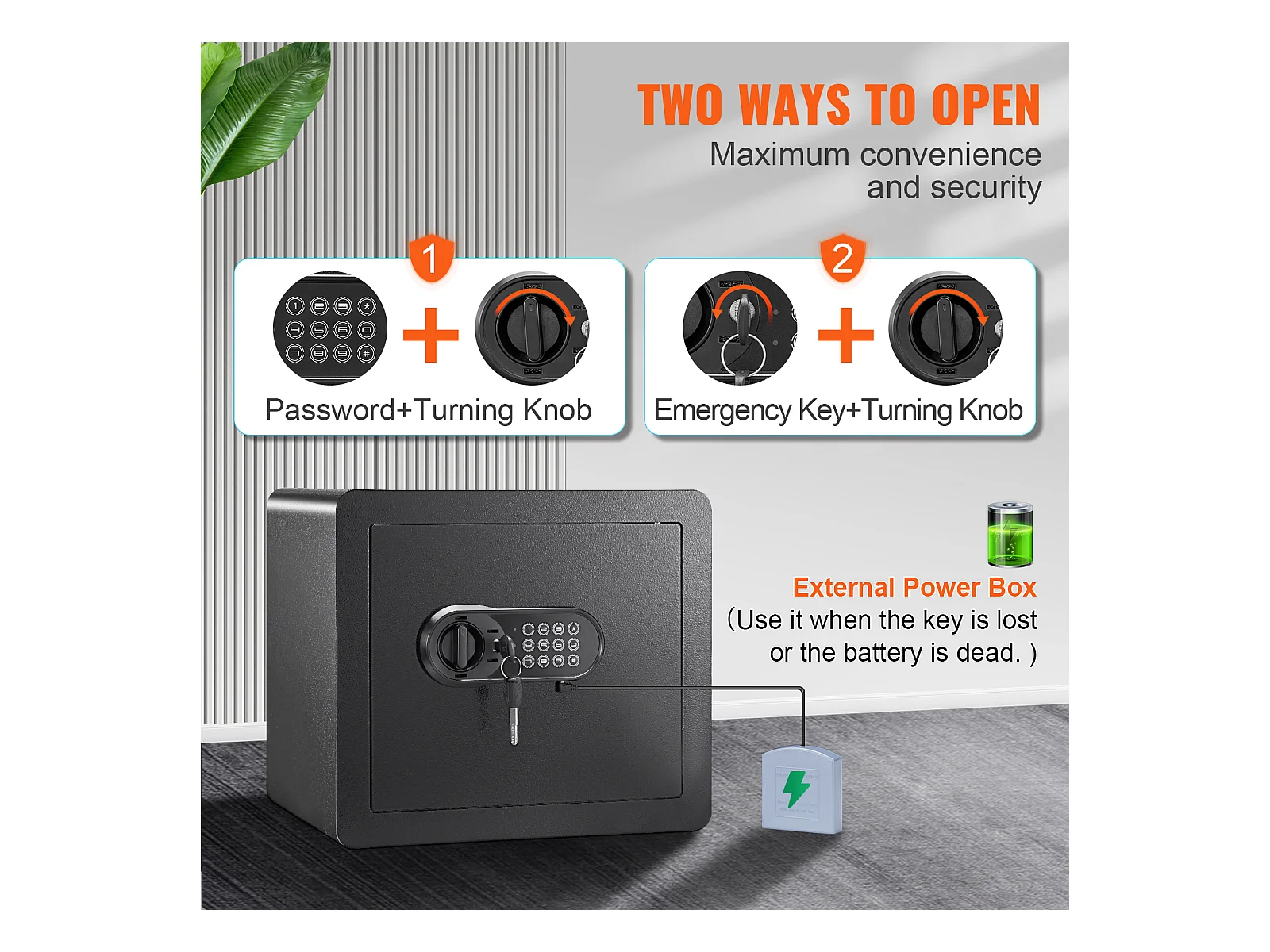 TWO WAYS TO OPEN
Maximum convenience and security

1
Password+Turning Knob

2
Emergency Key+Turning Knob

External Power Box
(Use it when the key is lost or the battery is dead. )