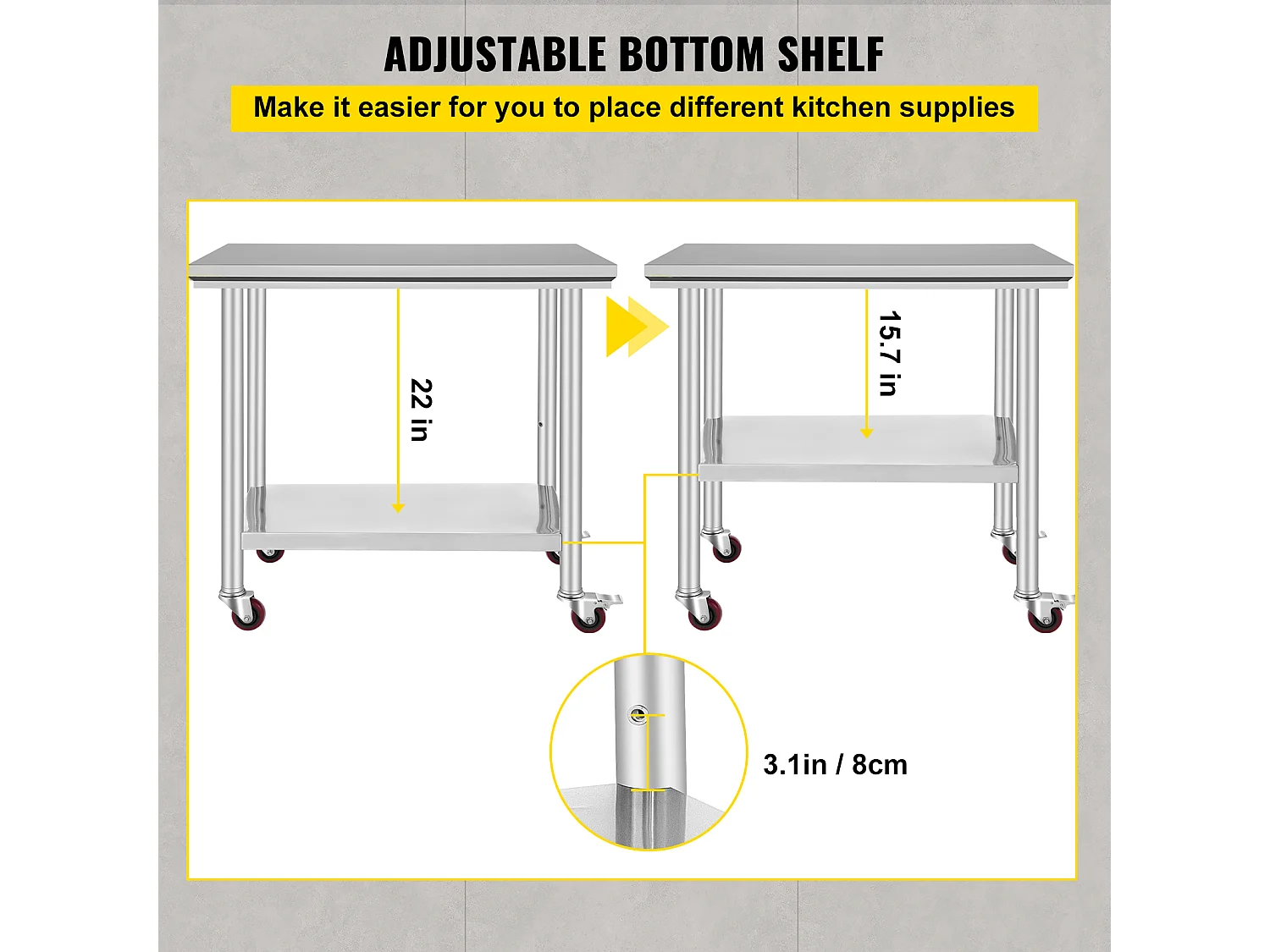 ADJUSTABLE BOTTOM SHELF

Make it easier for you to place different kitchen supplies

22 in

15.7 in

3.1in / 8cm