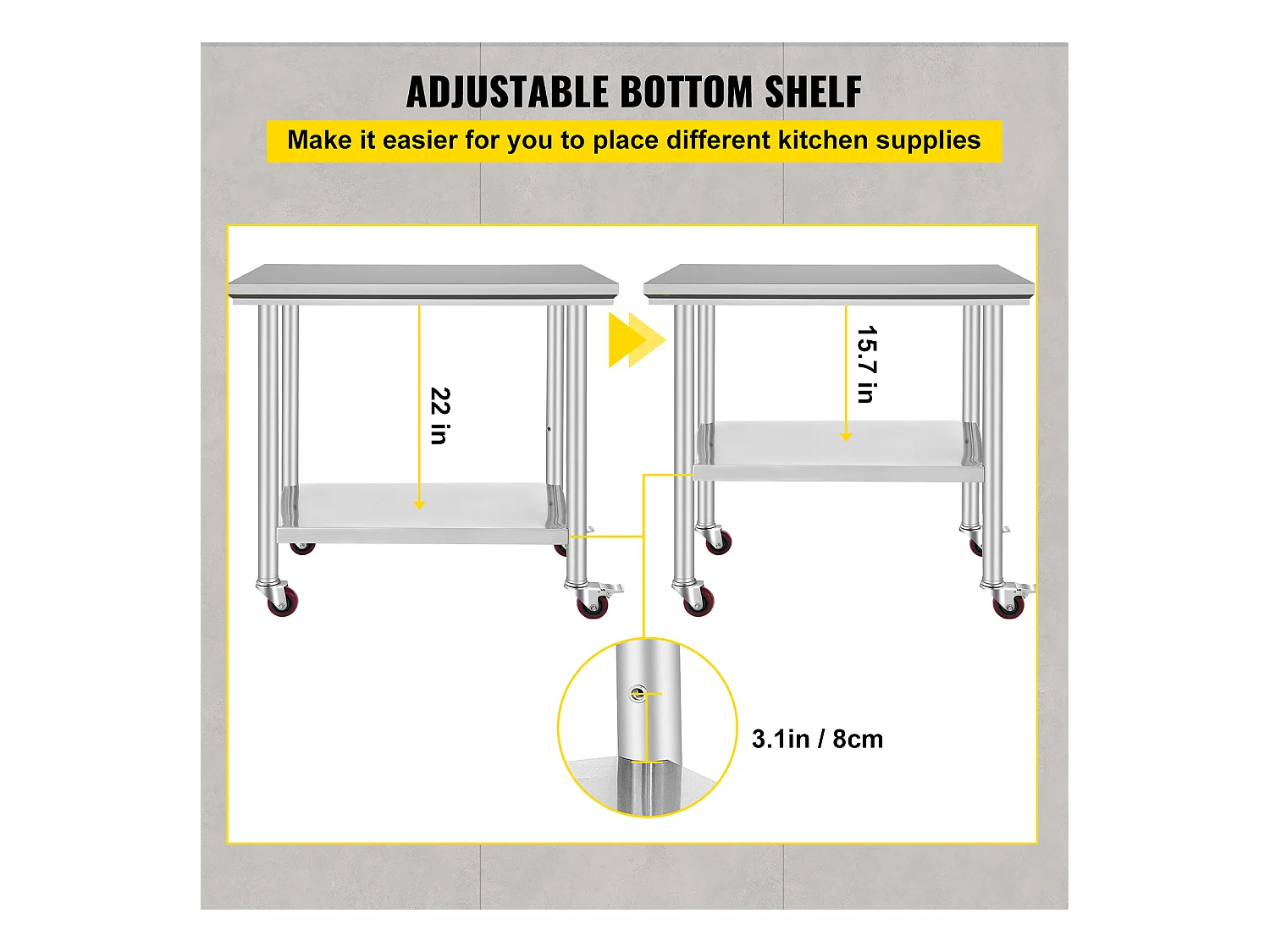 ADJUSTABLE BOTTOM SHELF

Make it easier for you to place different kitchen supplies

22 in

15.7 in

3.1in / 8cm