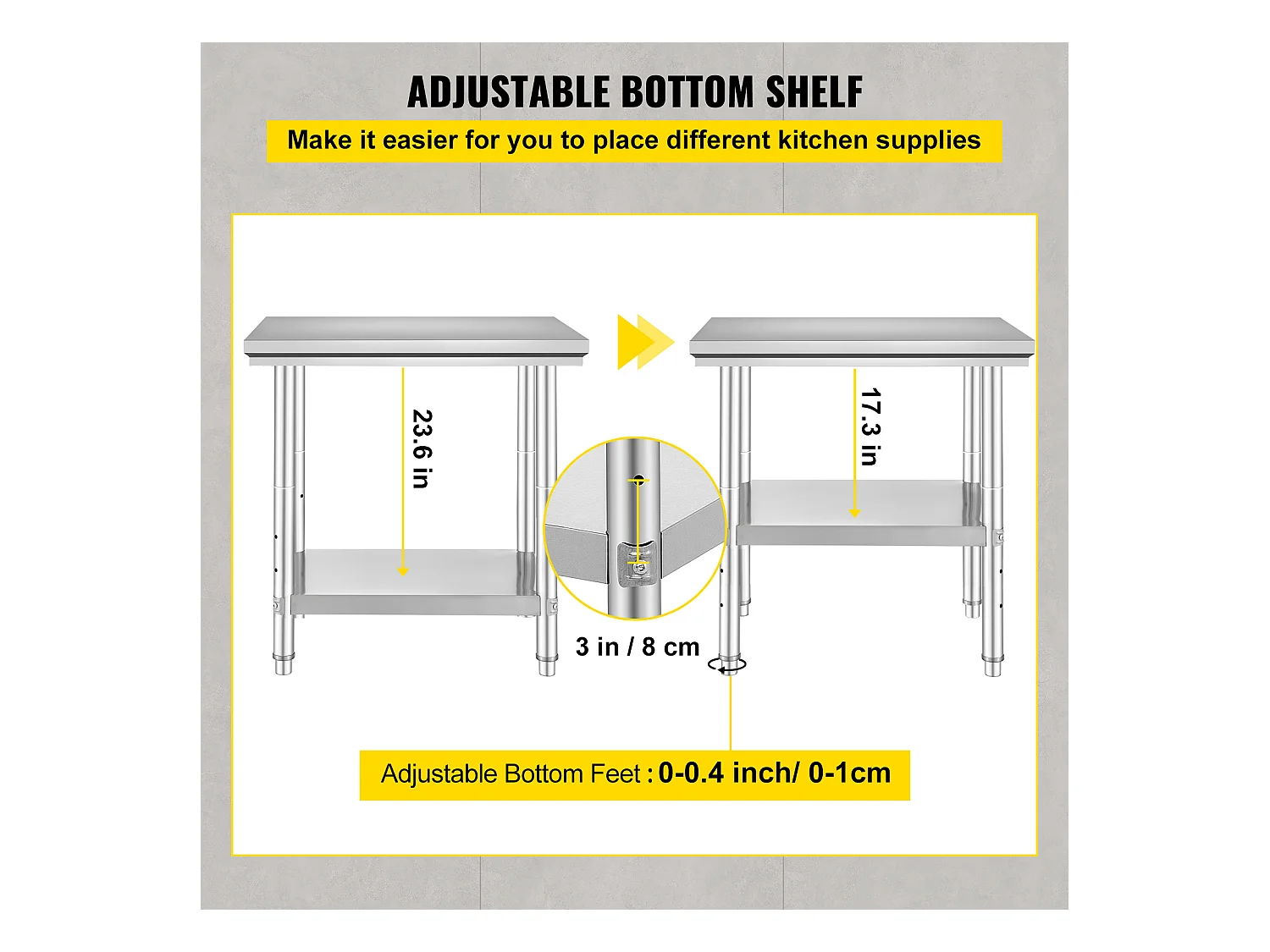 ADJUSTABLE BOTTOM SHELF

Make it easier for you to place different kitchen supplies

23.6 in

17.3 in

3 in / 8 cm

Adjustable Bottom Feet : 0-0.4 inch/ 0-1cm