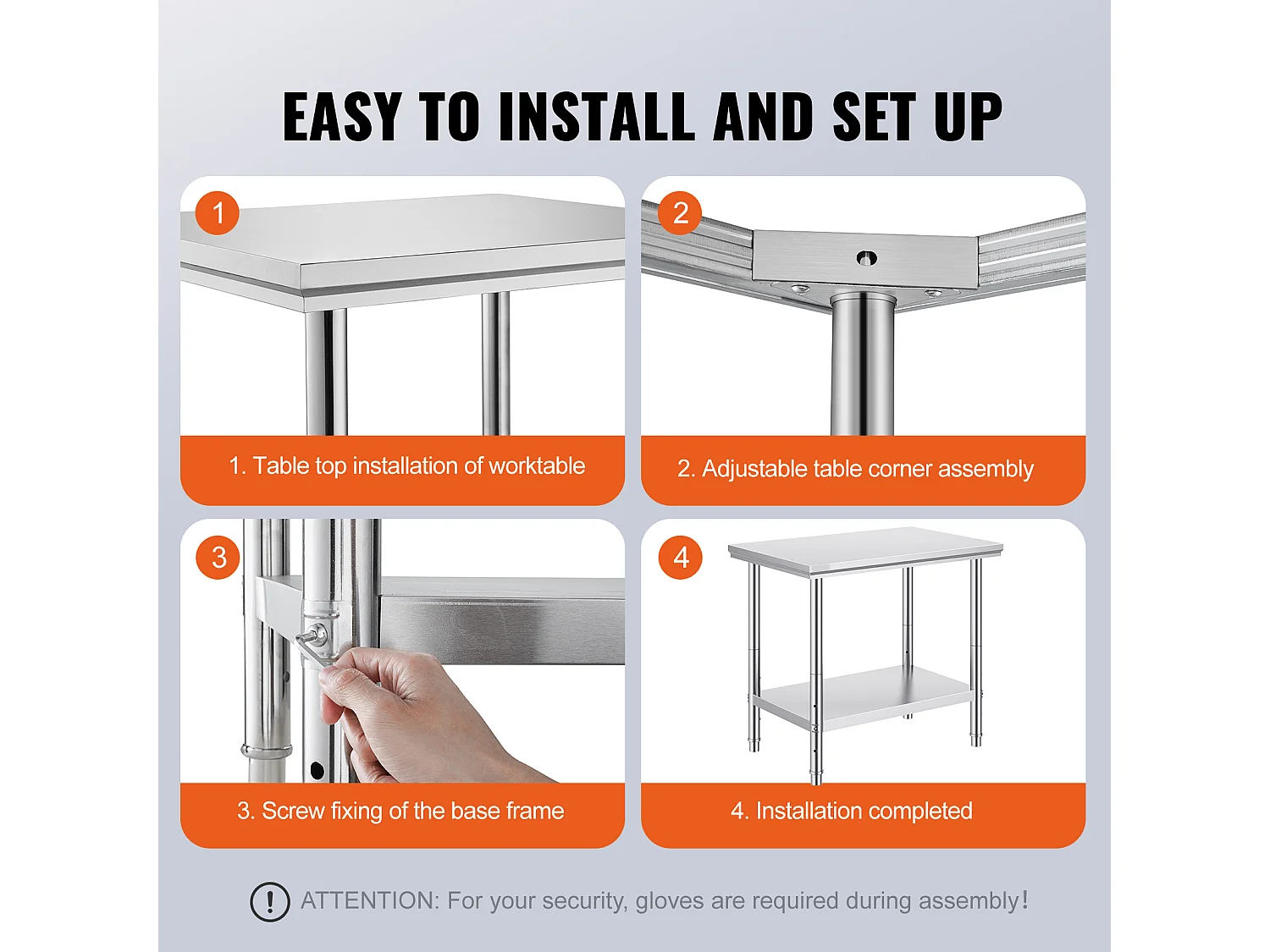 EASY TO INSTALL AND SET UP

1

1. Table top installation of worktable

2

2. Adjustable table corner assembly

3

3. Screw fixing of the base frame

4

4. Installation completed

! ATTENTION: For your security, gloves are required during assembly!