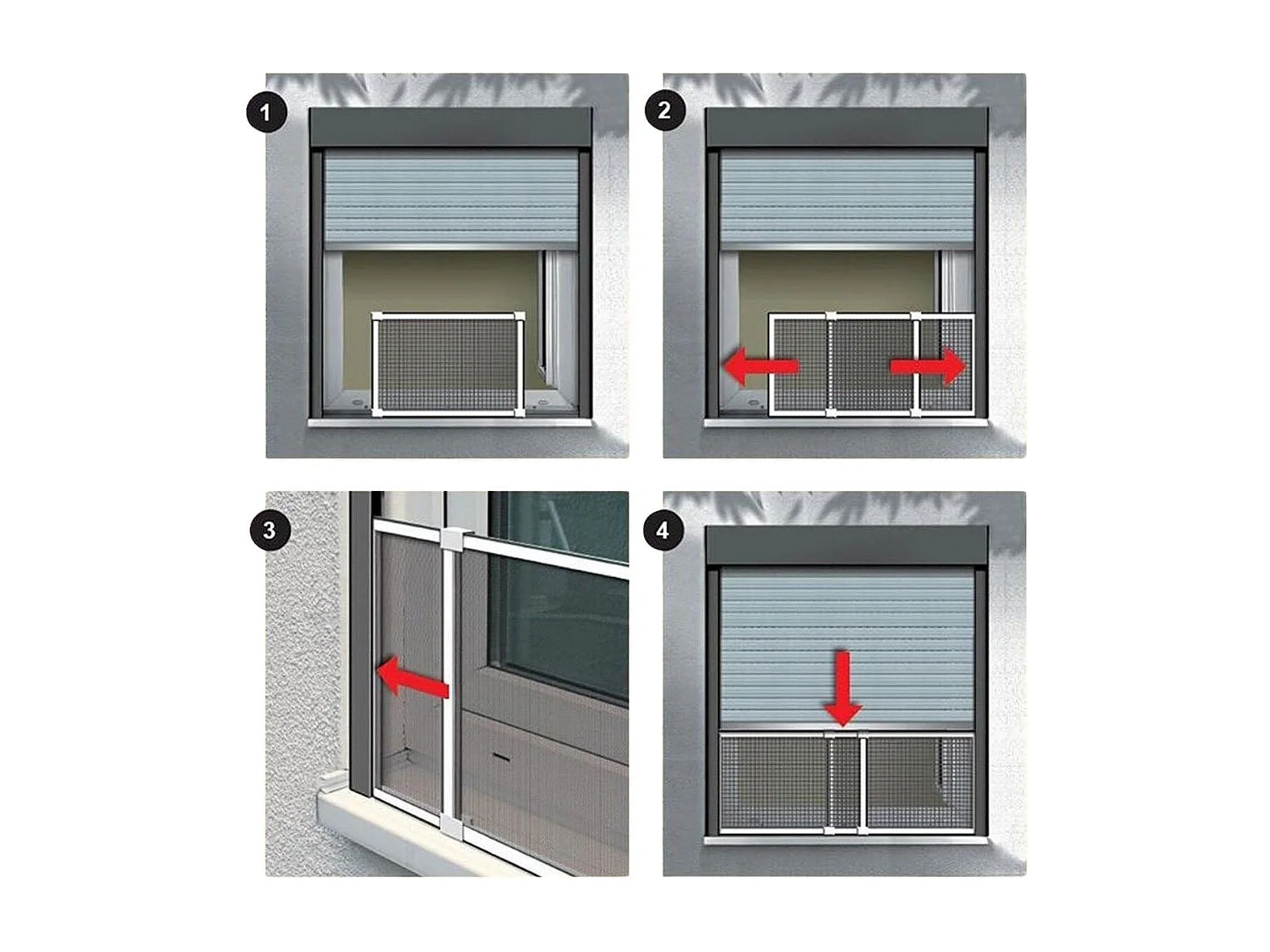 1

2

3

4