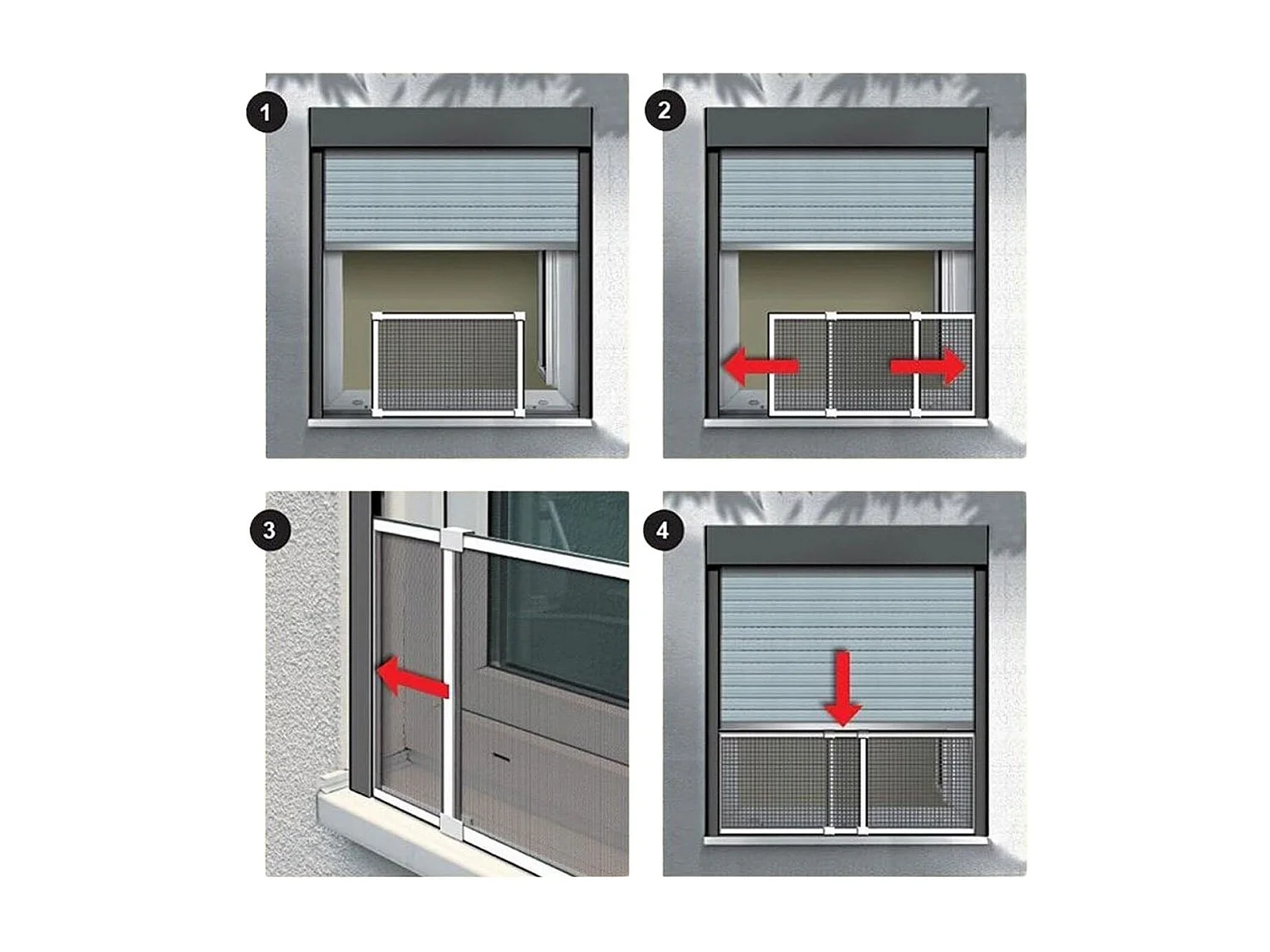 1

2

3

4