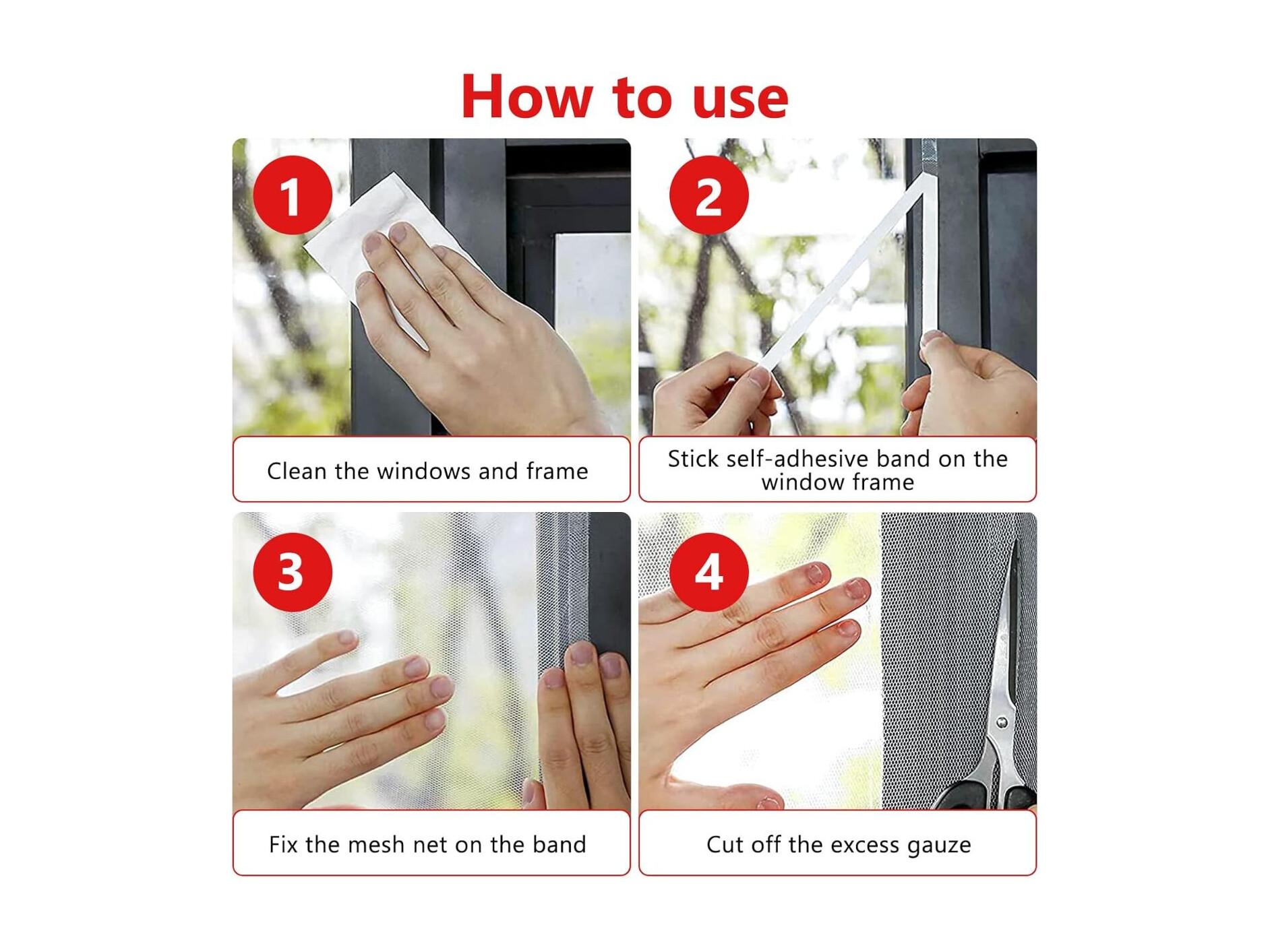 How to use

1

Clean the windows and frame

2

Stick self-adhesive band on the window frame

3

Fix the mesh net on the band

4

Cut off the excess gauze