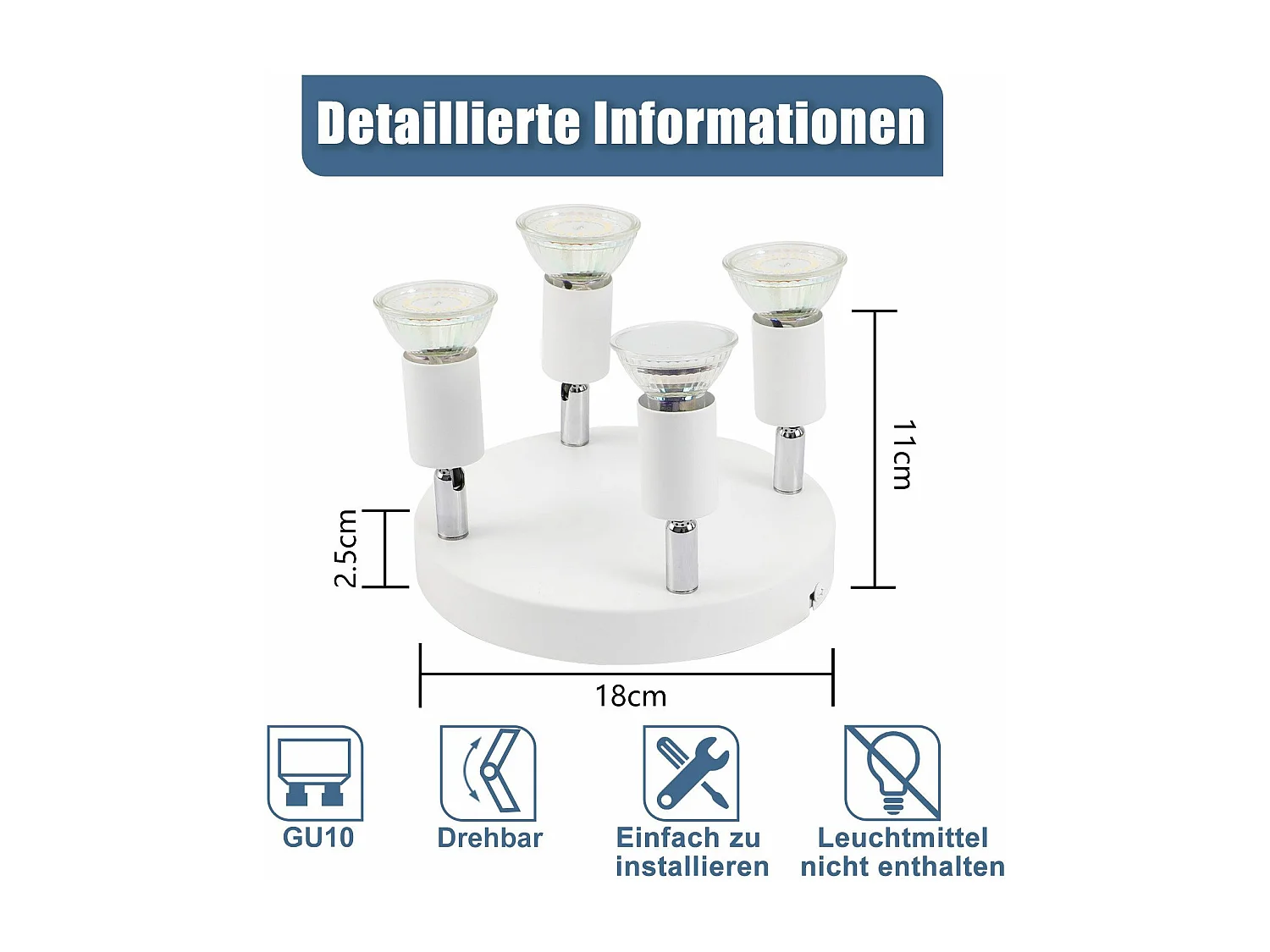 Detaillierte Informationen

11cm

2.5cm

18cm

GU10

Drehbar

Einfach zu installieren

Leuchtmittel nicht enthalten