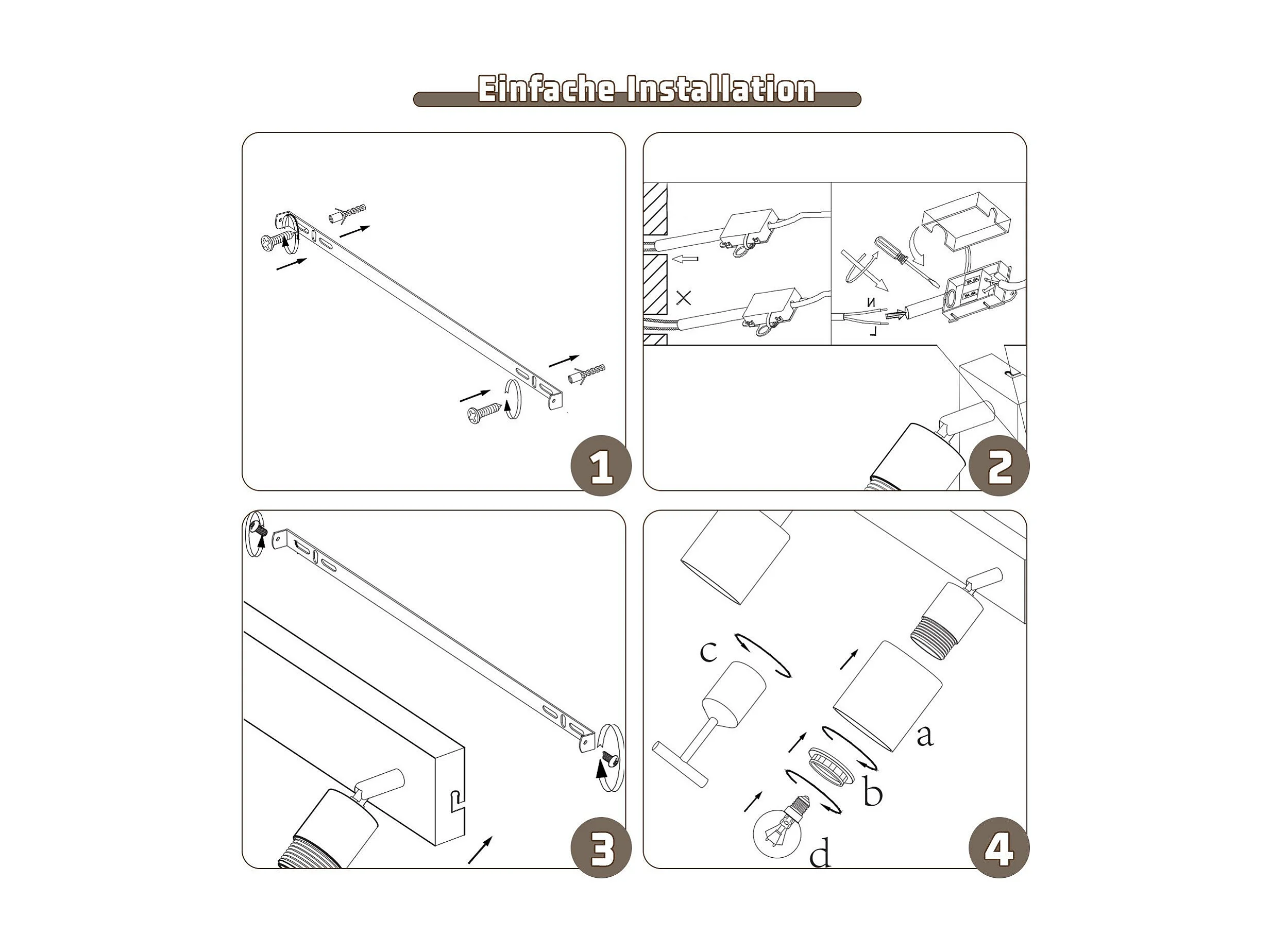 Einfache Installation

1

N

L

2

3

c

a

b

d

4