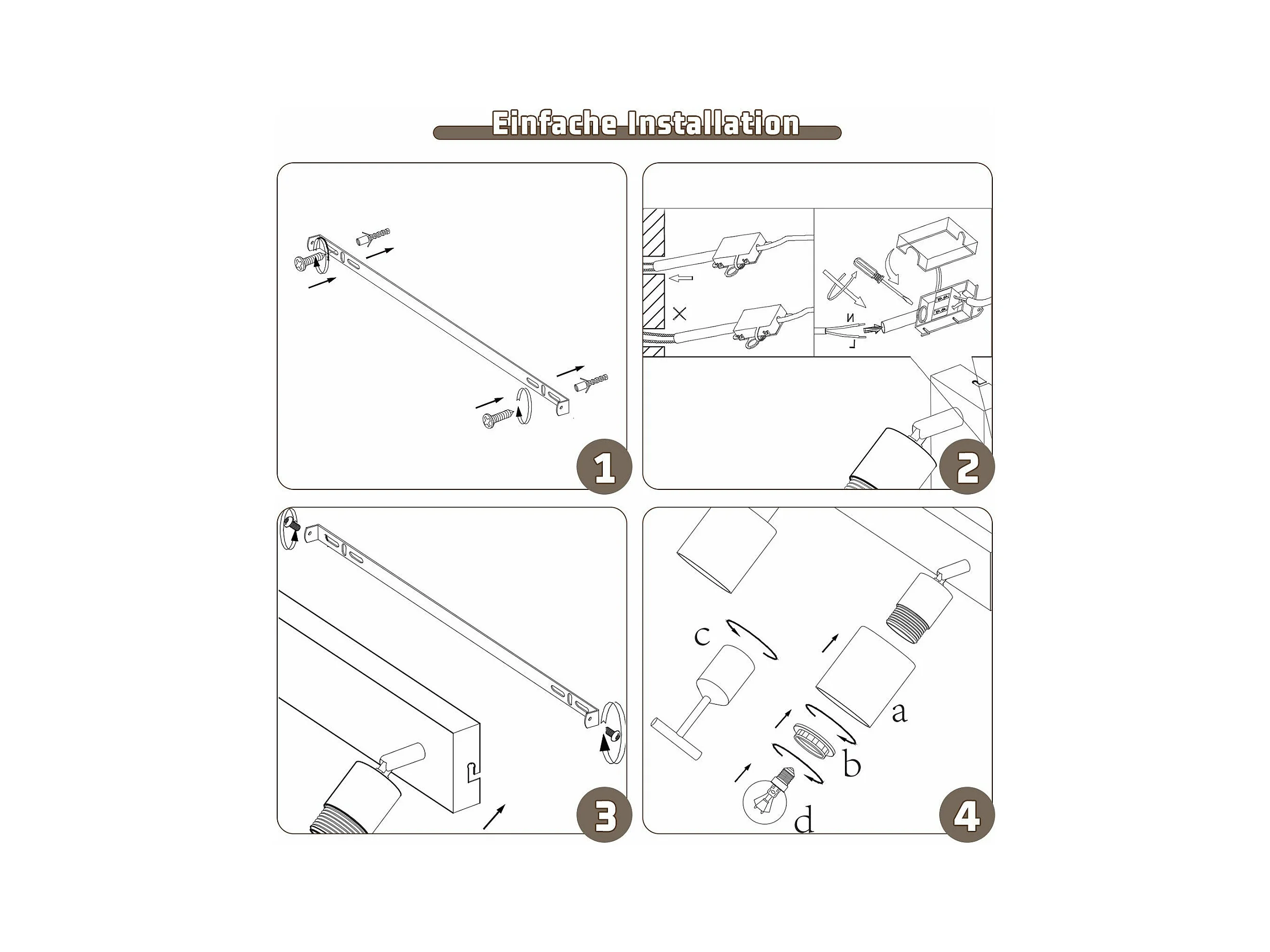 Einfache Installation

1

N
L

2

3

c
a
b
d

4