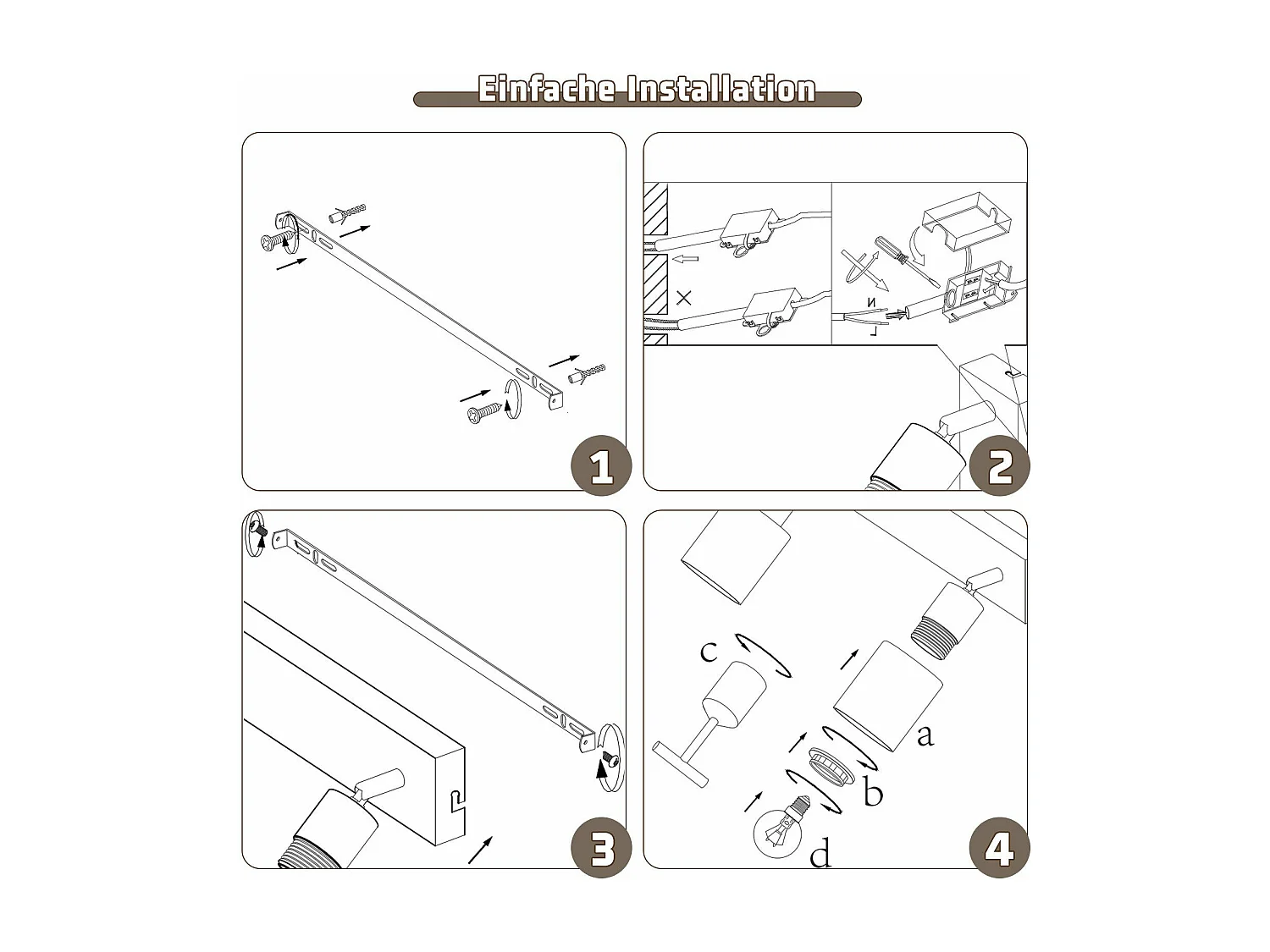 Einfache Installation

1

N
L

2

3

c
a
b
d

4