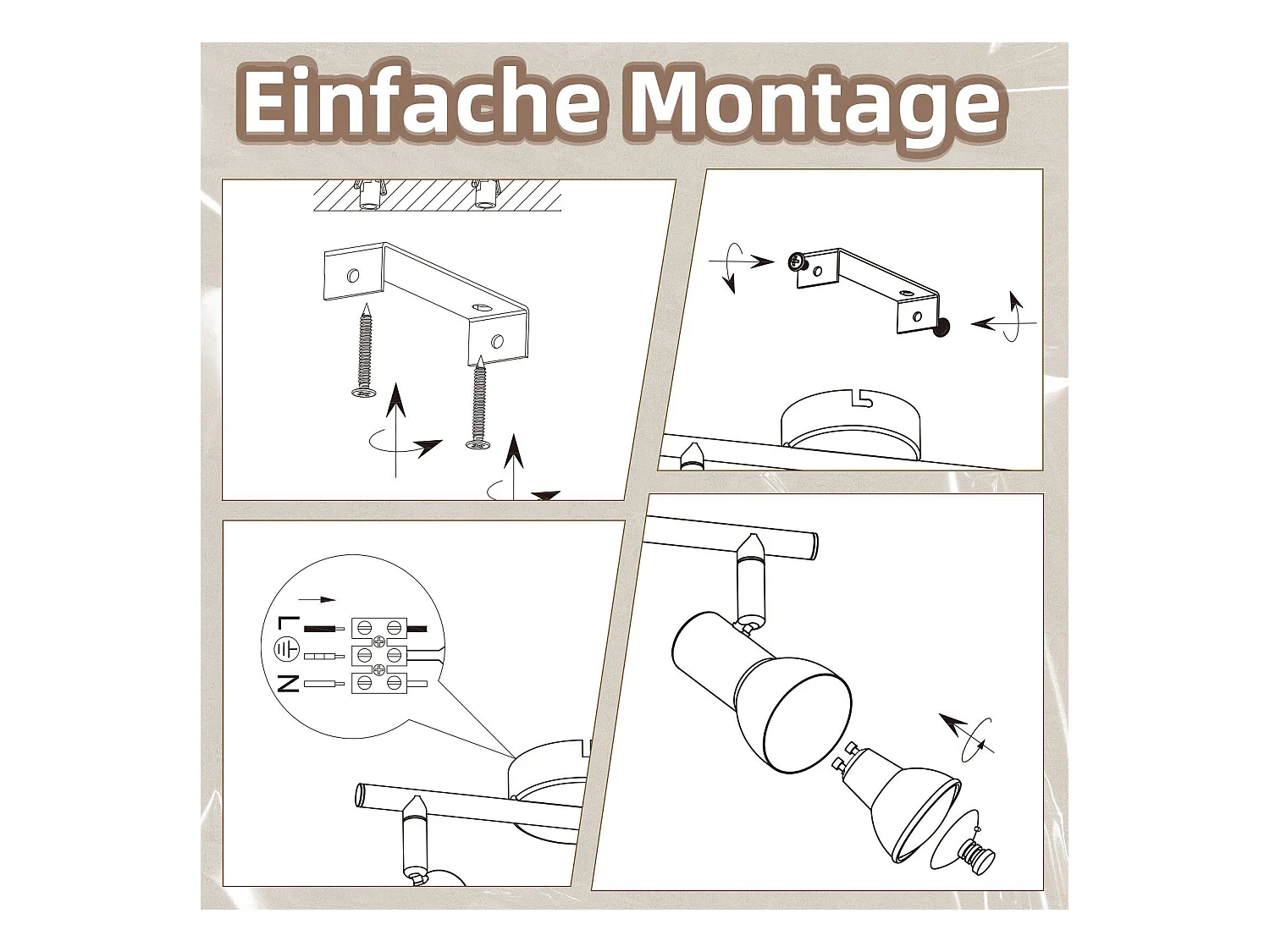 Einfache Montage

L
N