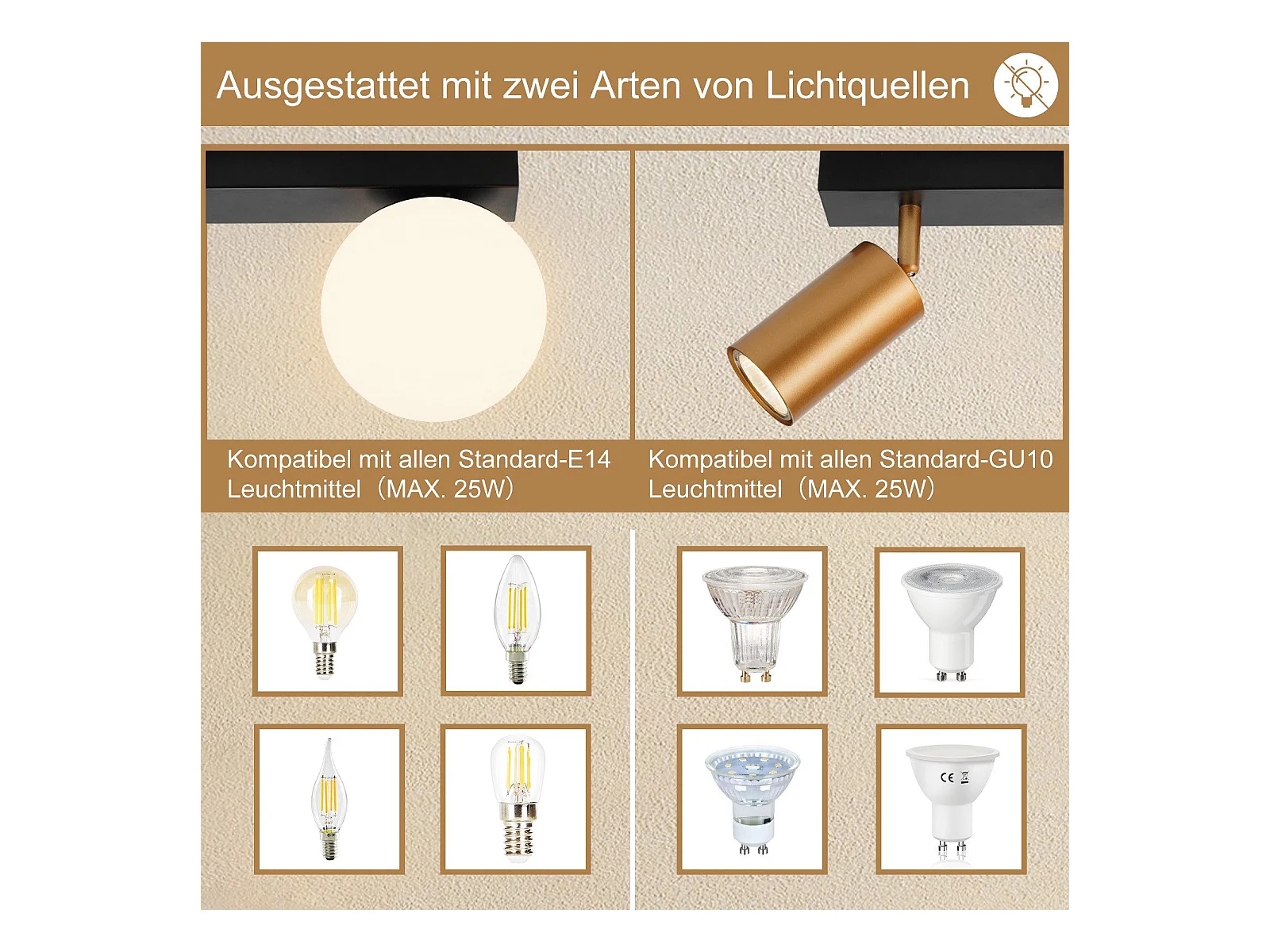 Ausgestattet mit zwei Arten von Lichtquellen

Kompatibel mit allen Standard-E14 Leuchtmittel（MAX. 25W）

Kompatibel mit allen Standard-GU10 Leuchtmittel（MAX. 25W）

CE