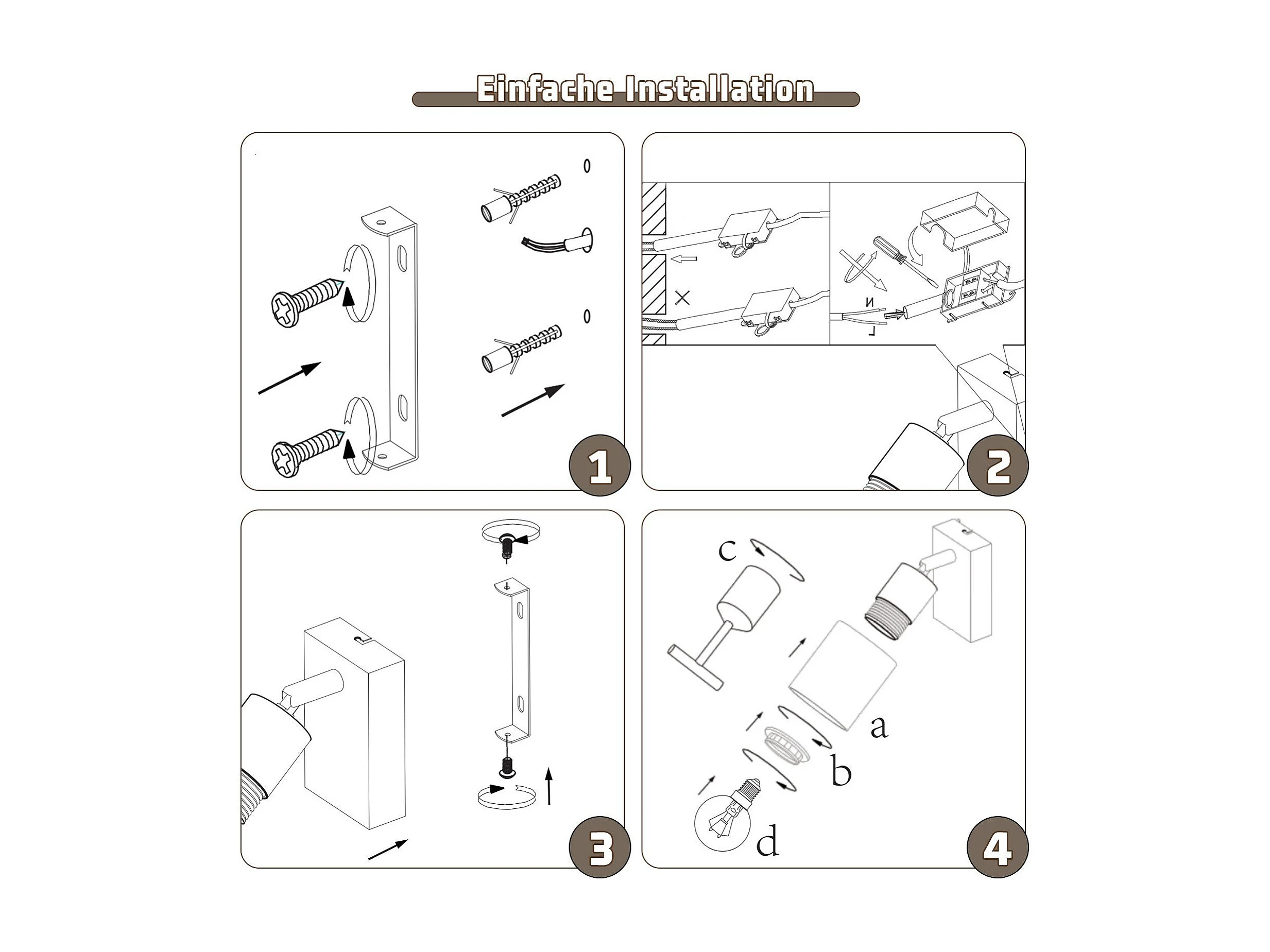 Einfache Installation

1

N
L

2

3

c
a
b
d

4