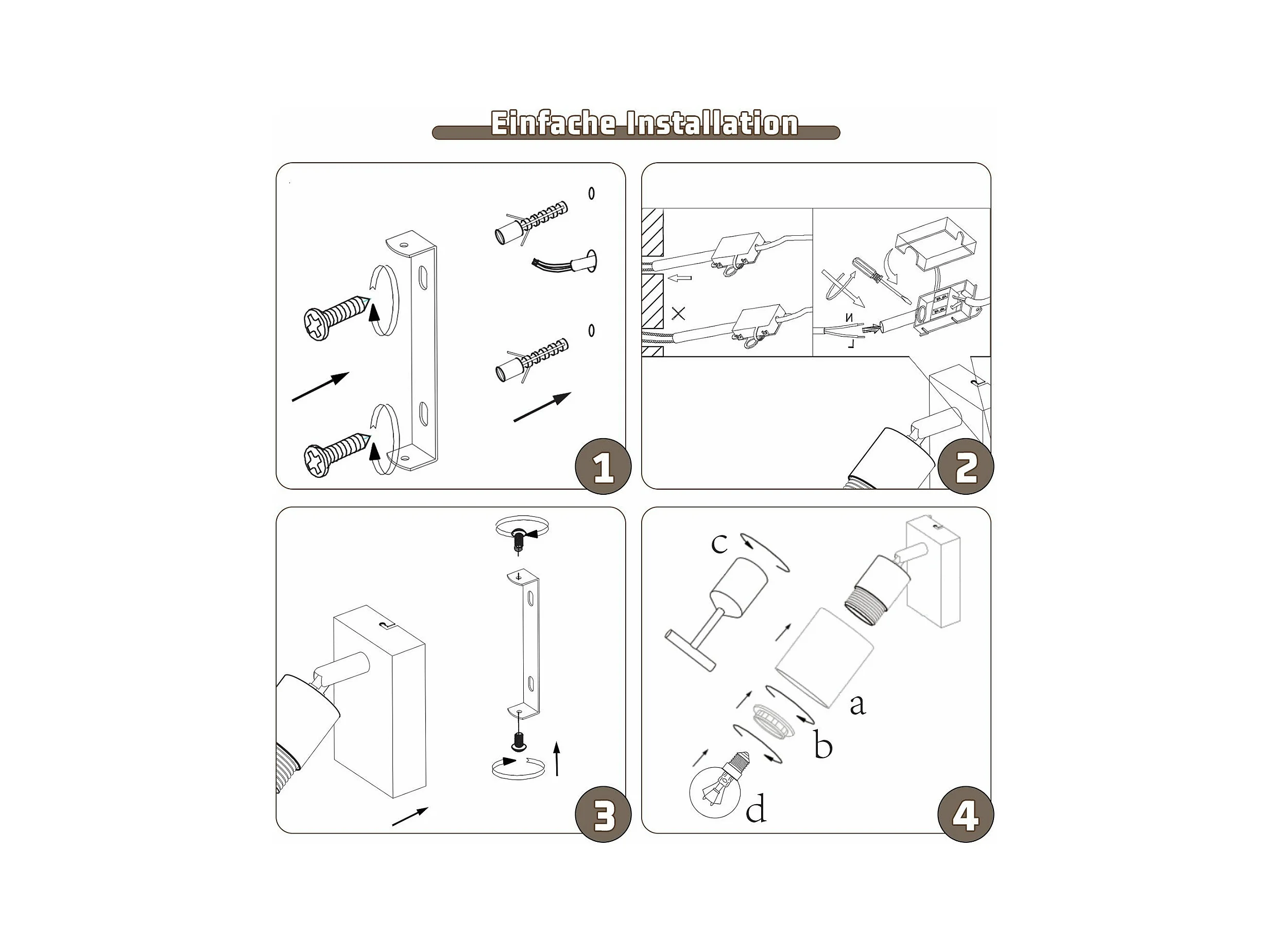 Einfache Installation

1

N
L

2

3

c
a
b
d

4