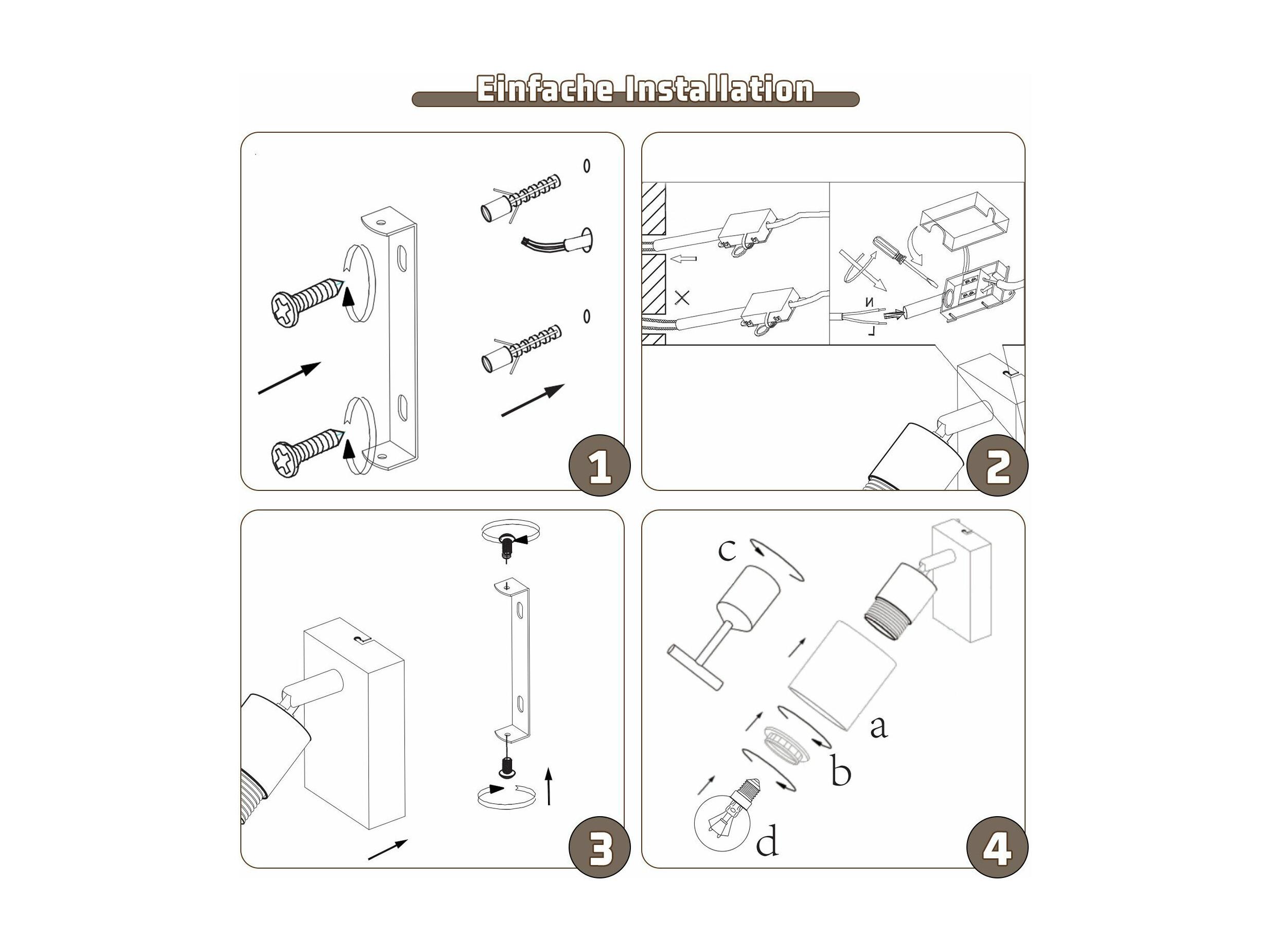 Einfache Installation

1

N
L

2

3

c
a
b
d

4