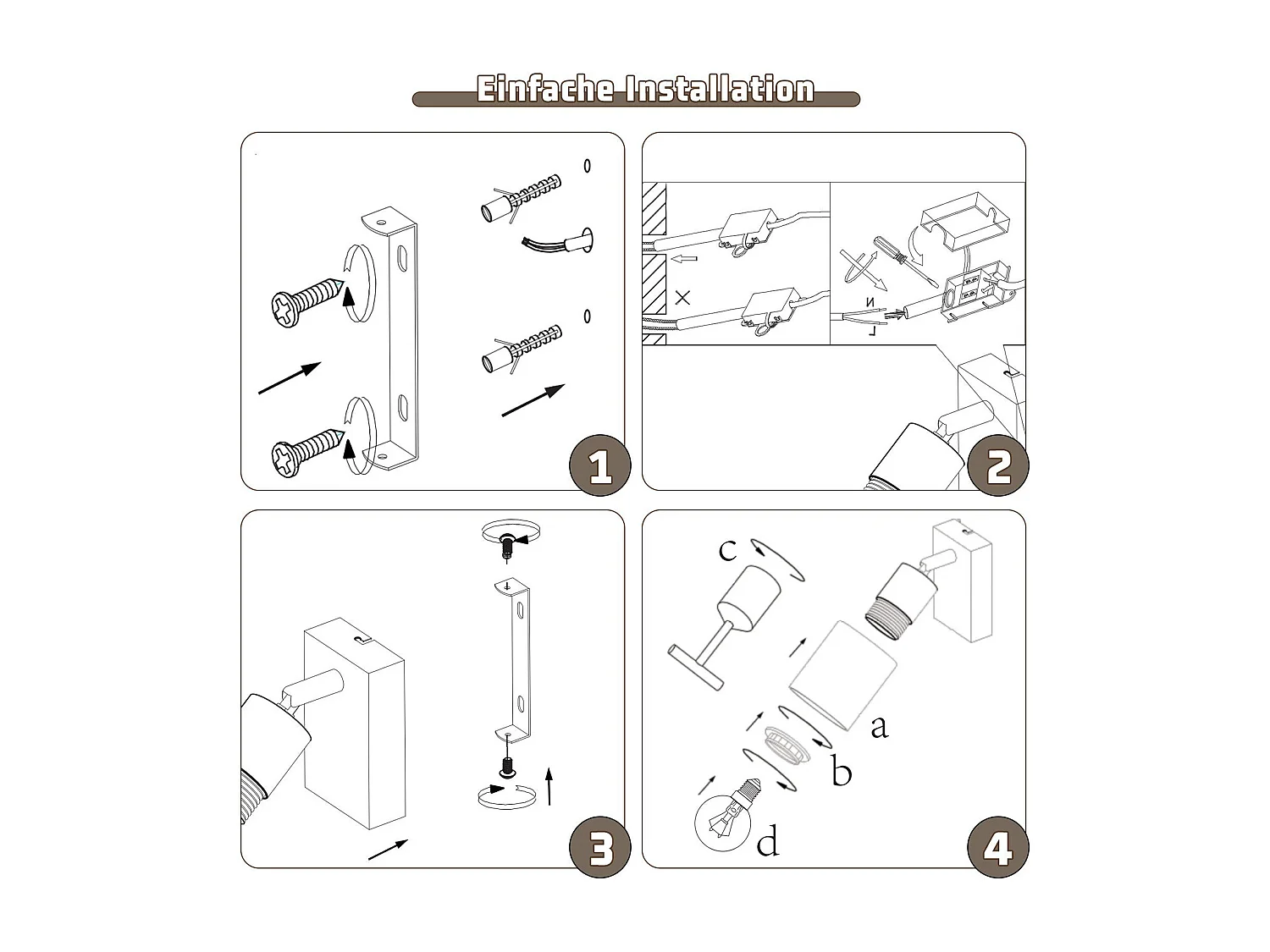 Einfache Installation

1

N
L

2

3

c
a
b
d

4