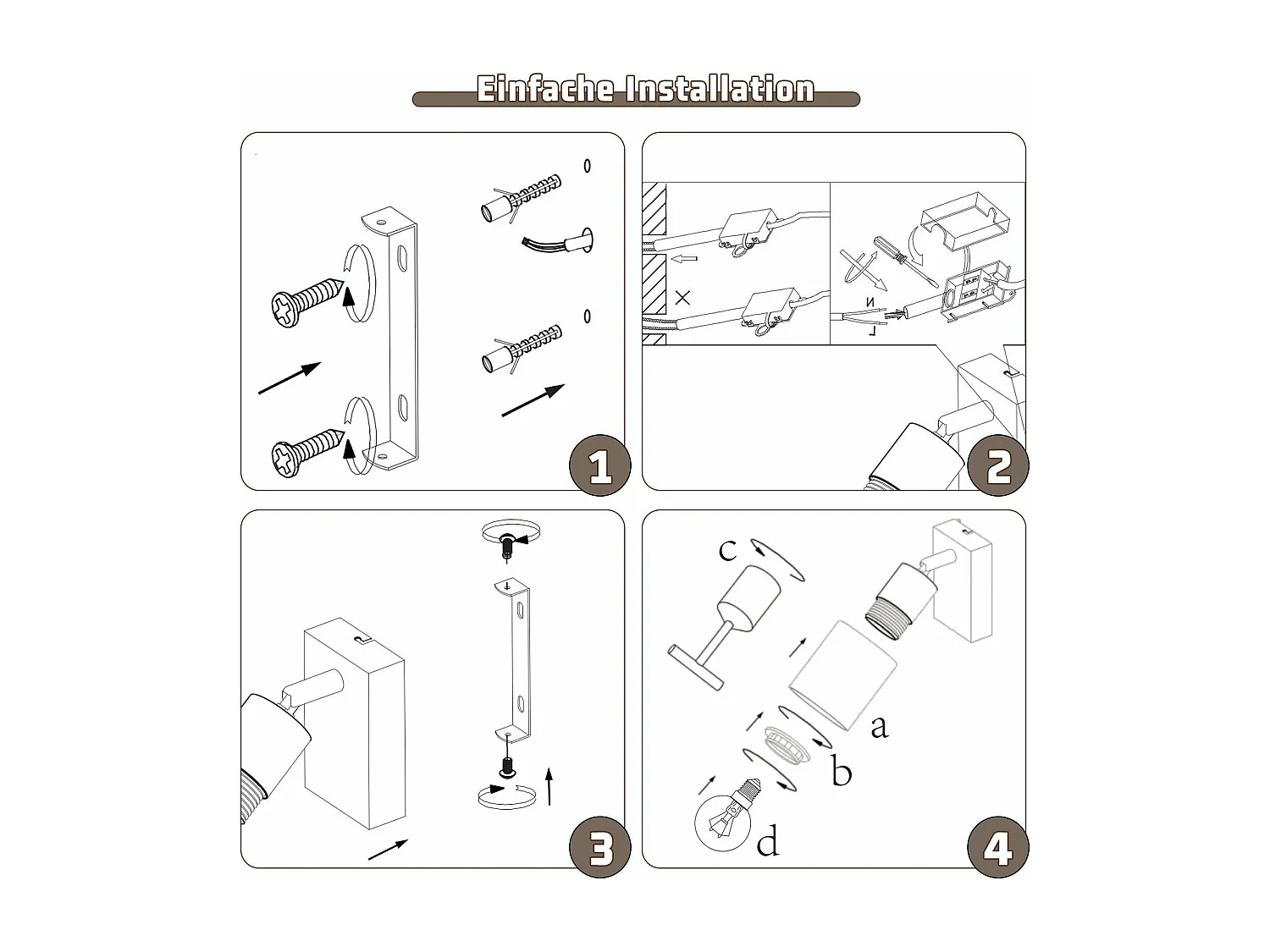 Einfache Installation

1

N
L

2

3

c

a

b

d

4