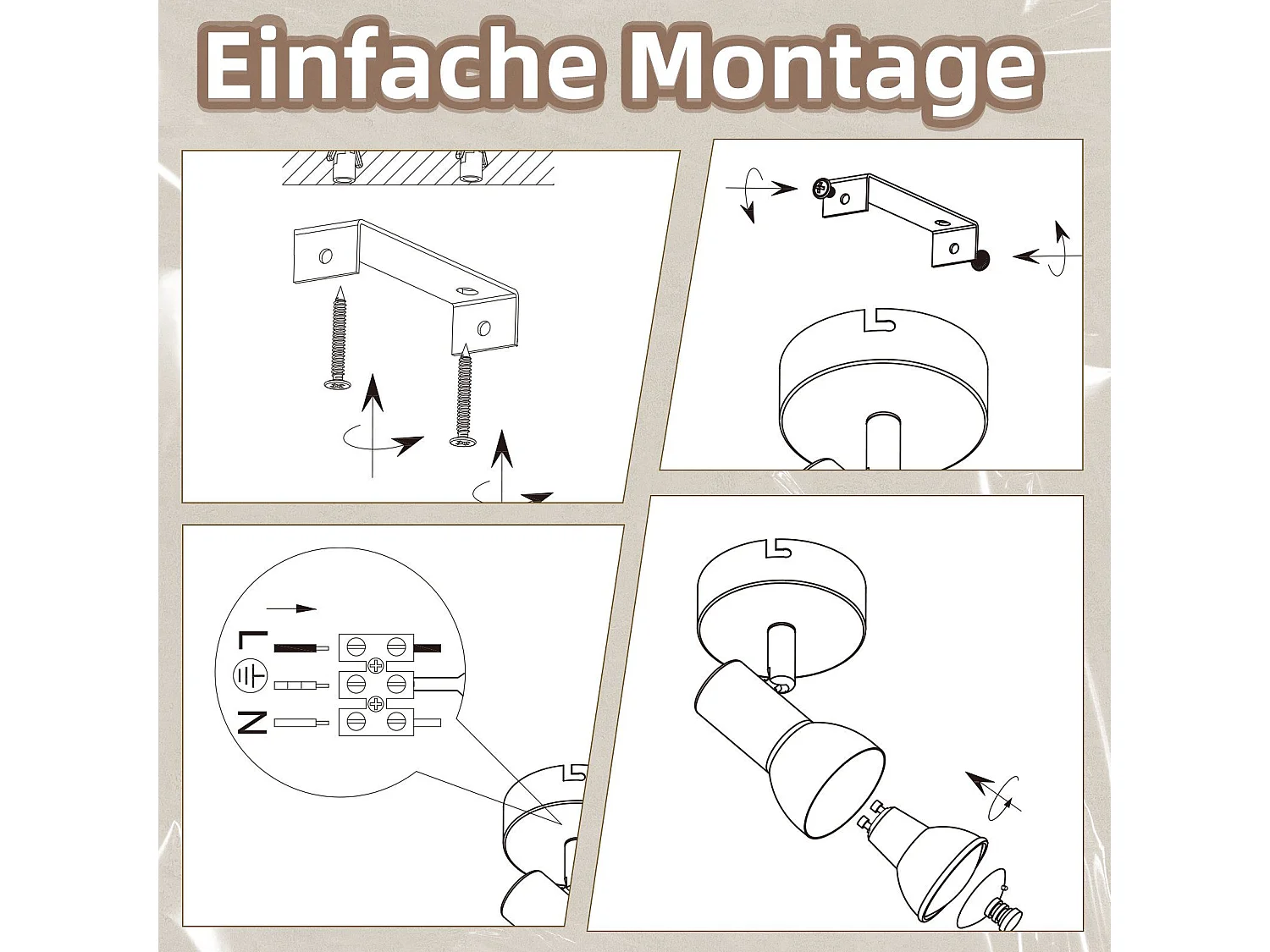 Einfache Montage

L
N