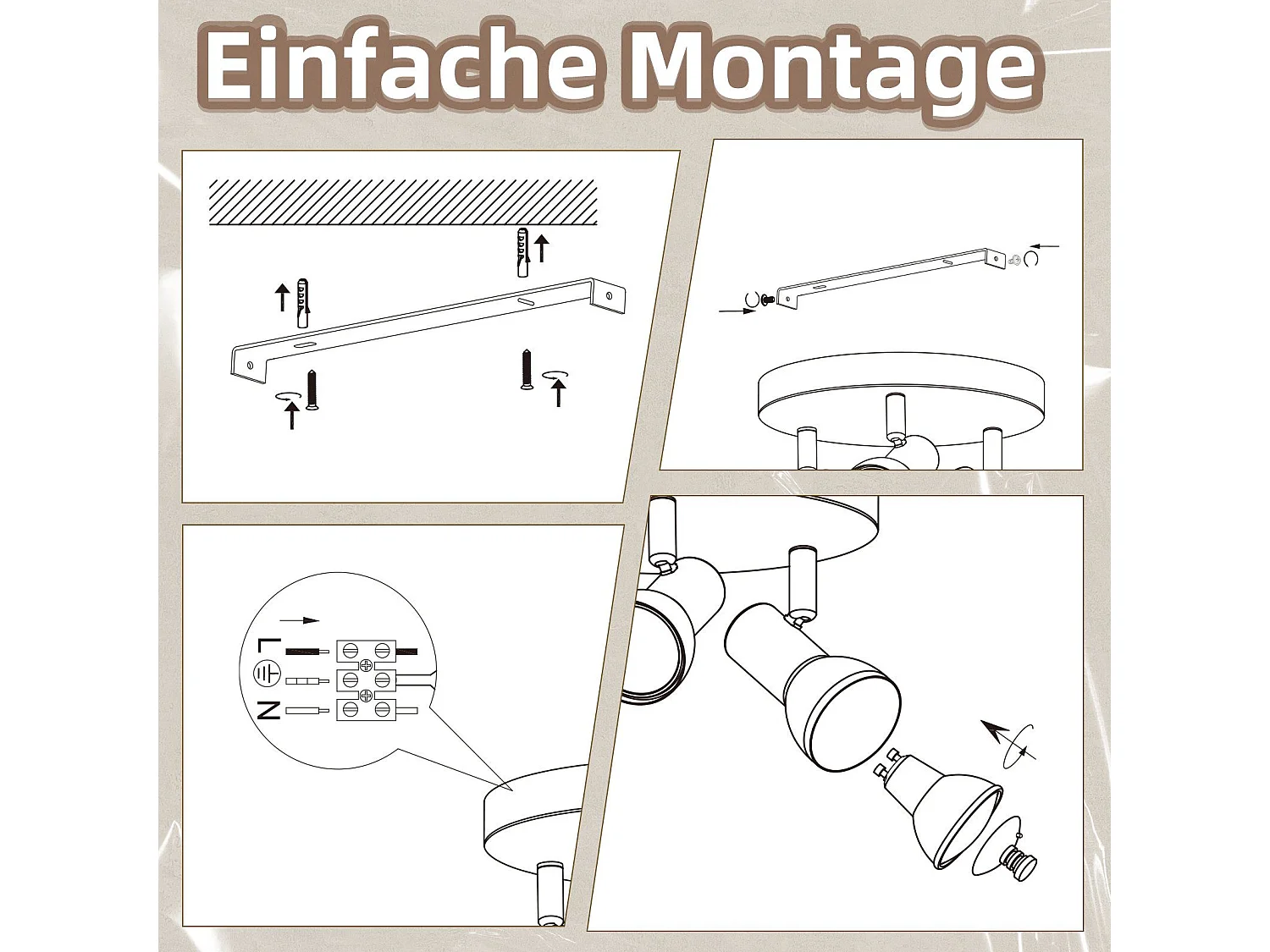 Einfache Montage

L
N