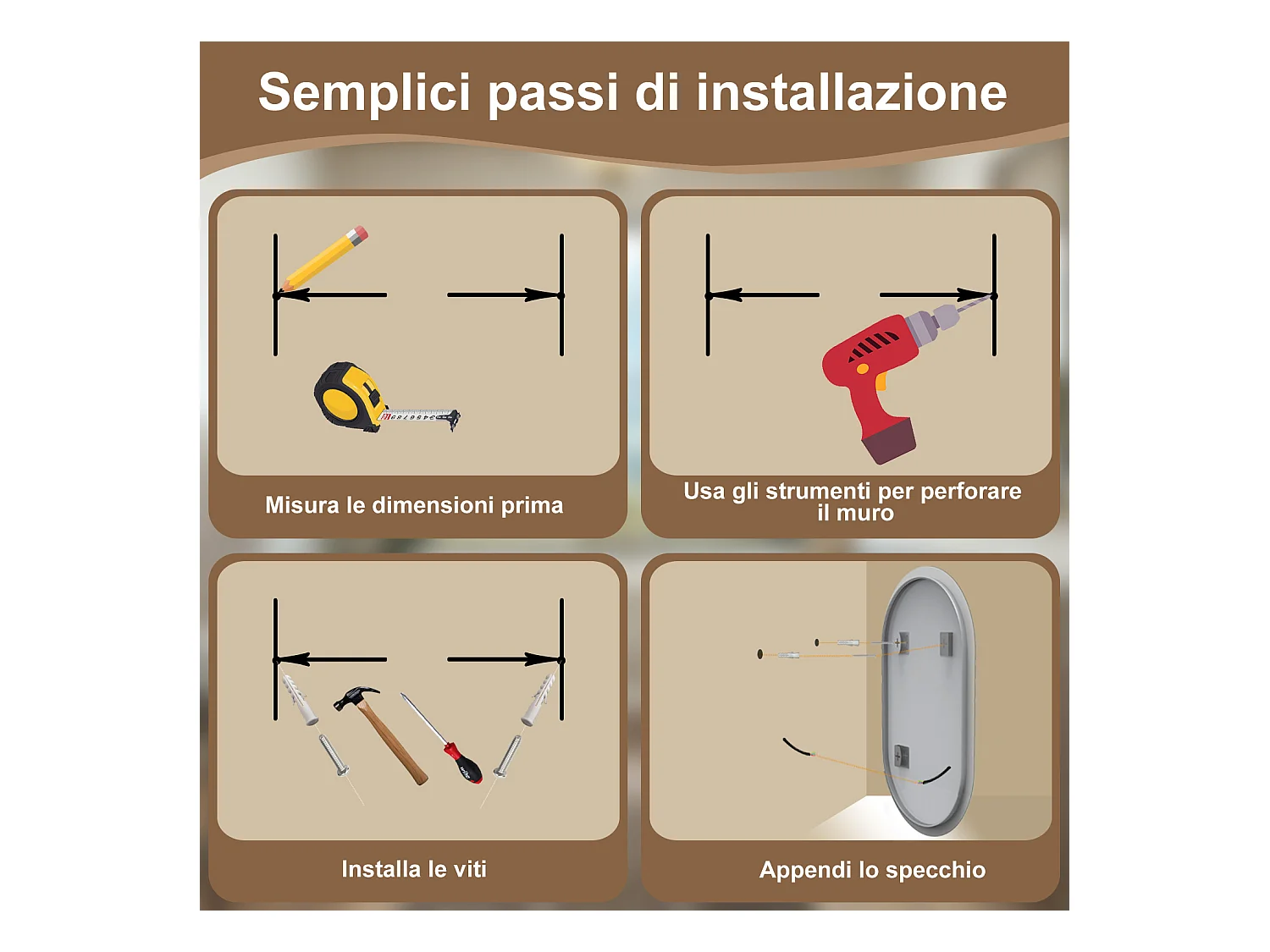 Semplici passi di installazione

Misura le dimensioni prima

Usa gli strumenti per perforare il muro

Installa le viti

Appendi lo specchio