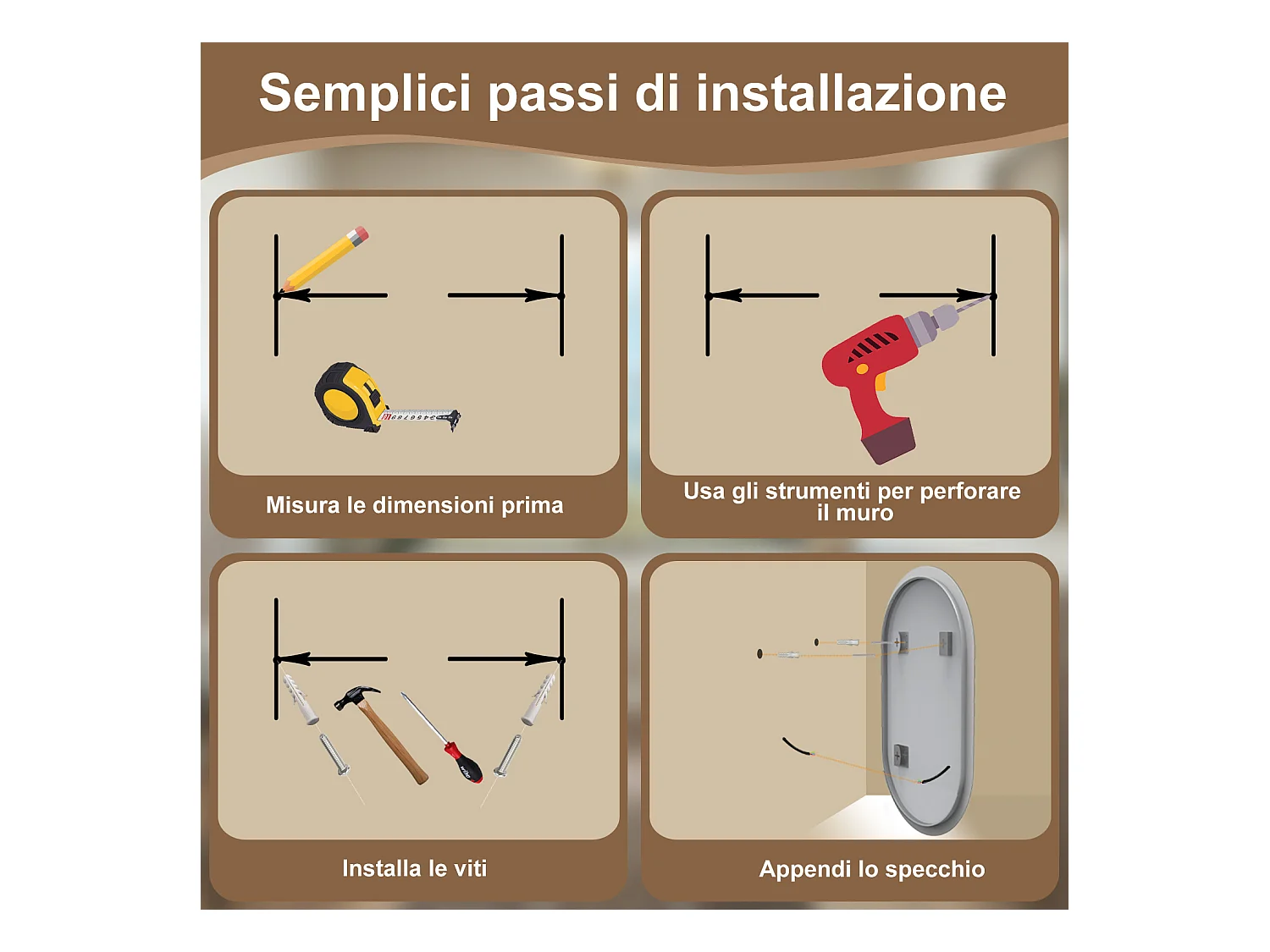 Semplici passi di installazione

Misura le dimensioni prima

Usa gli strumenti per perforare il muro

Installa le viti

Appendi lo specchio