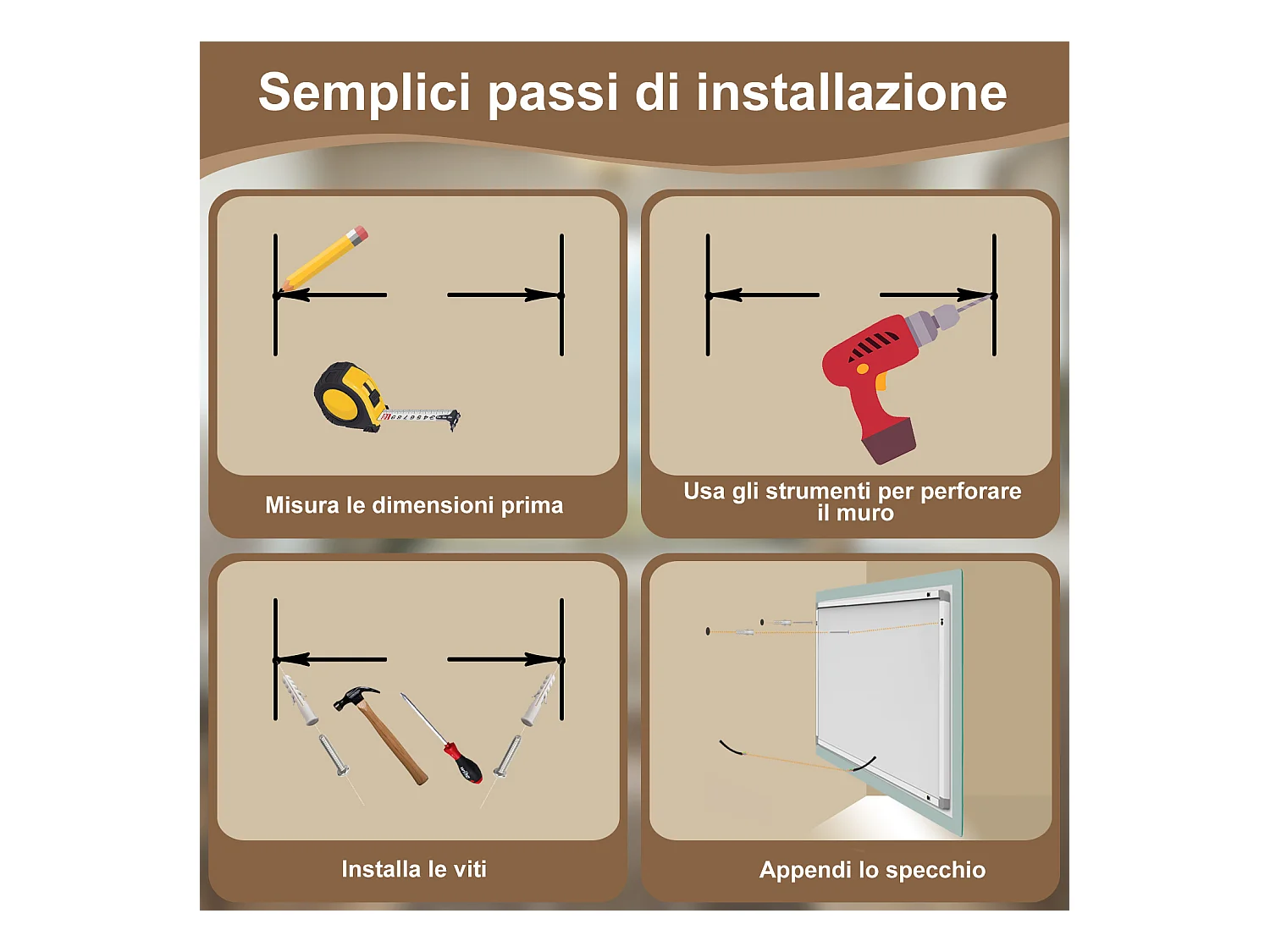 Semplici passi di installazione

Misura le dimensioni prima

Usa gli strumenti per perforare il muro

Installa le viti

Appendi lo specchio