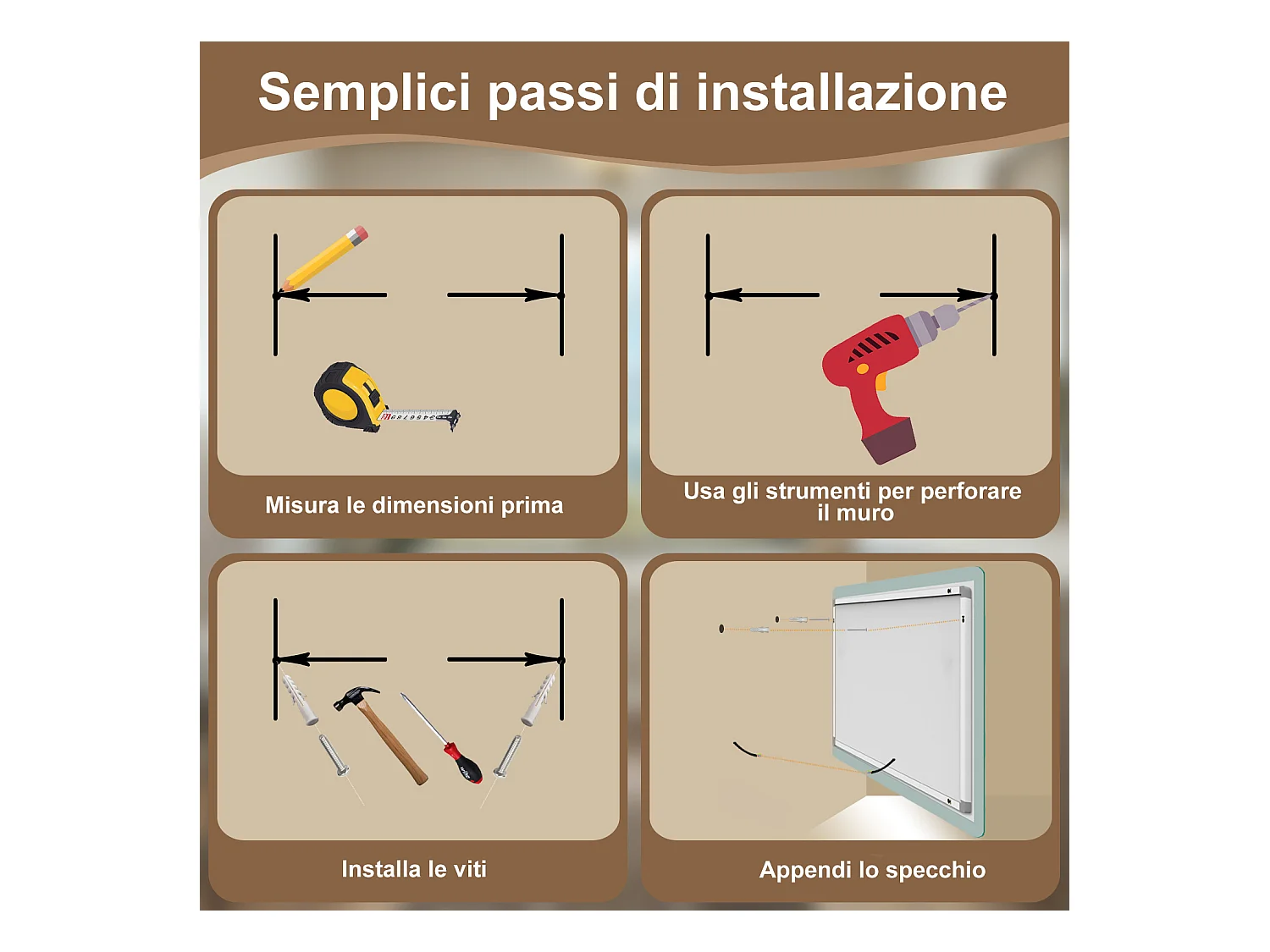 Semplici passi di installazione

Misura le dimensioni prima

Usa gli strumenti per perforare il muro

Installa le viti

Appendi lo specchio