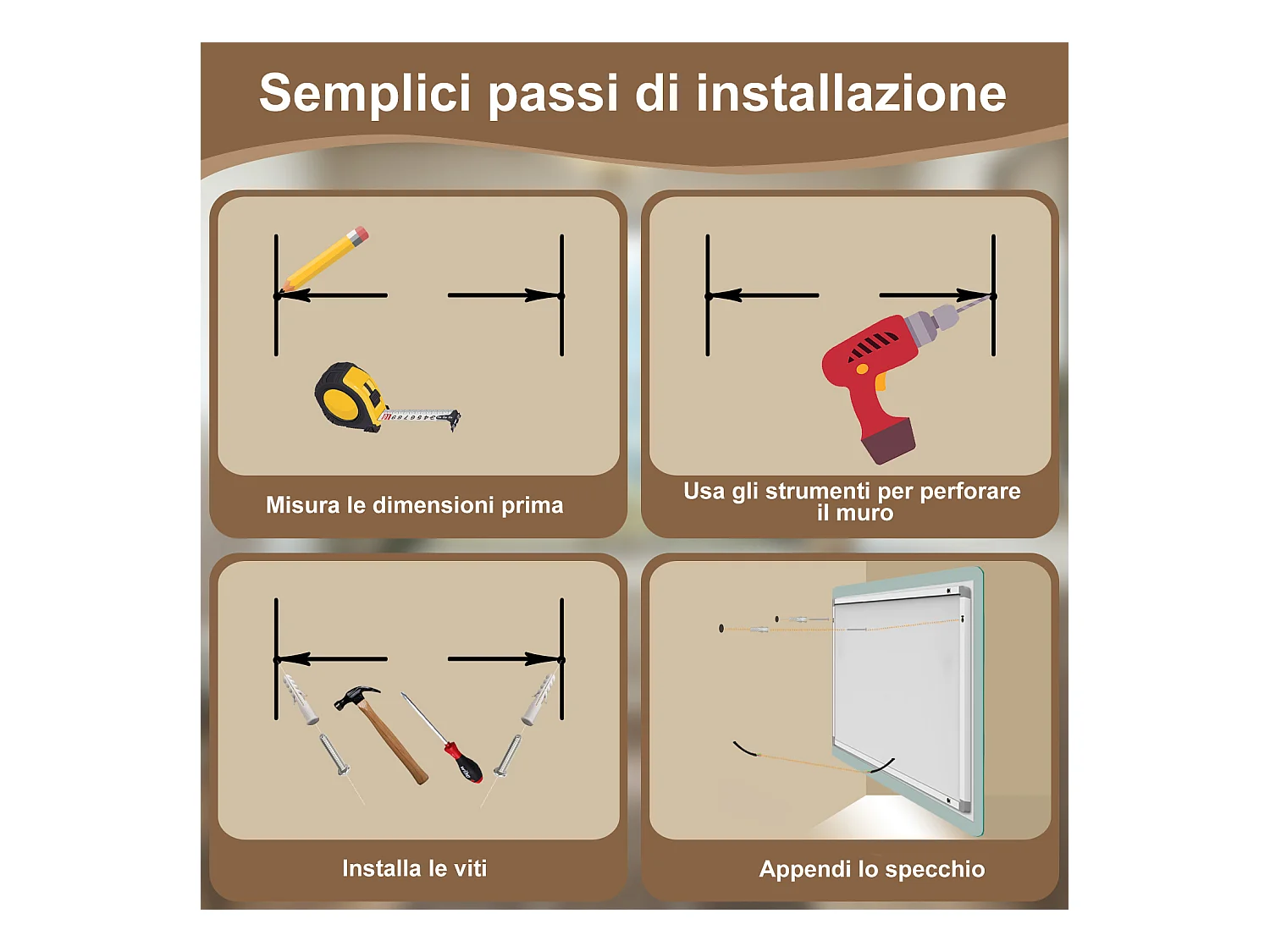 Semplici passi di installazione

Misura le dimensioni prima

Usa gli strumenti per perforare il muro

Installa le viti

Appendi lo specchio