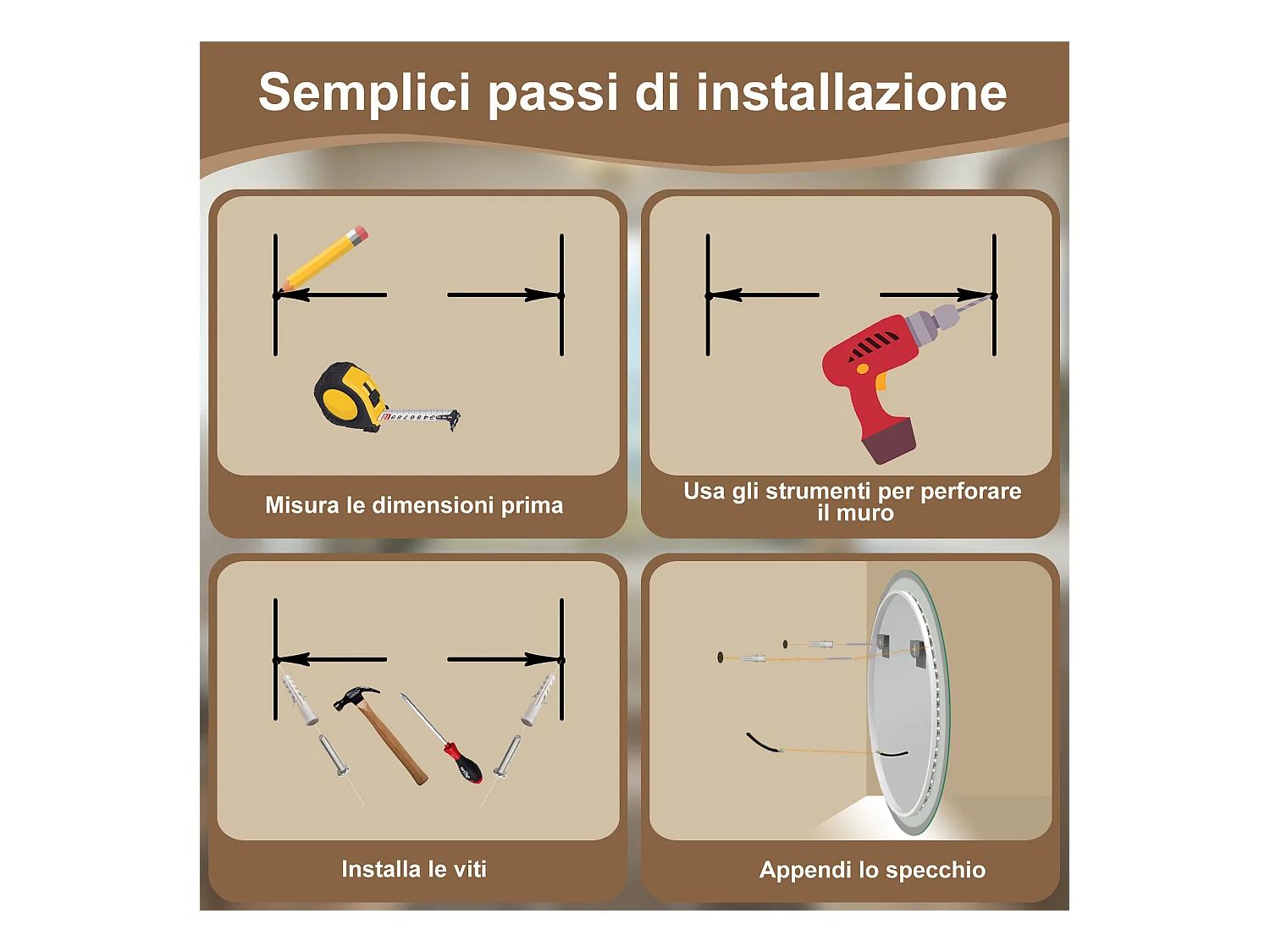 Semplici passi di installazione

Misura le dimensioni prima

Usa gli strumenti per perforare il muro

Installa le viti

Appendi lo specchio