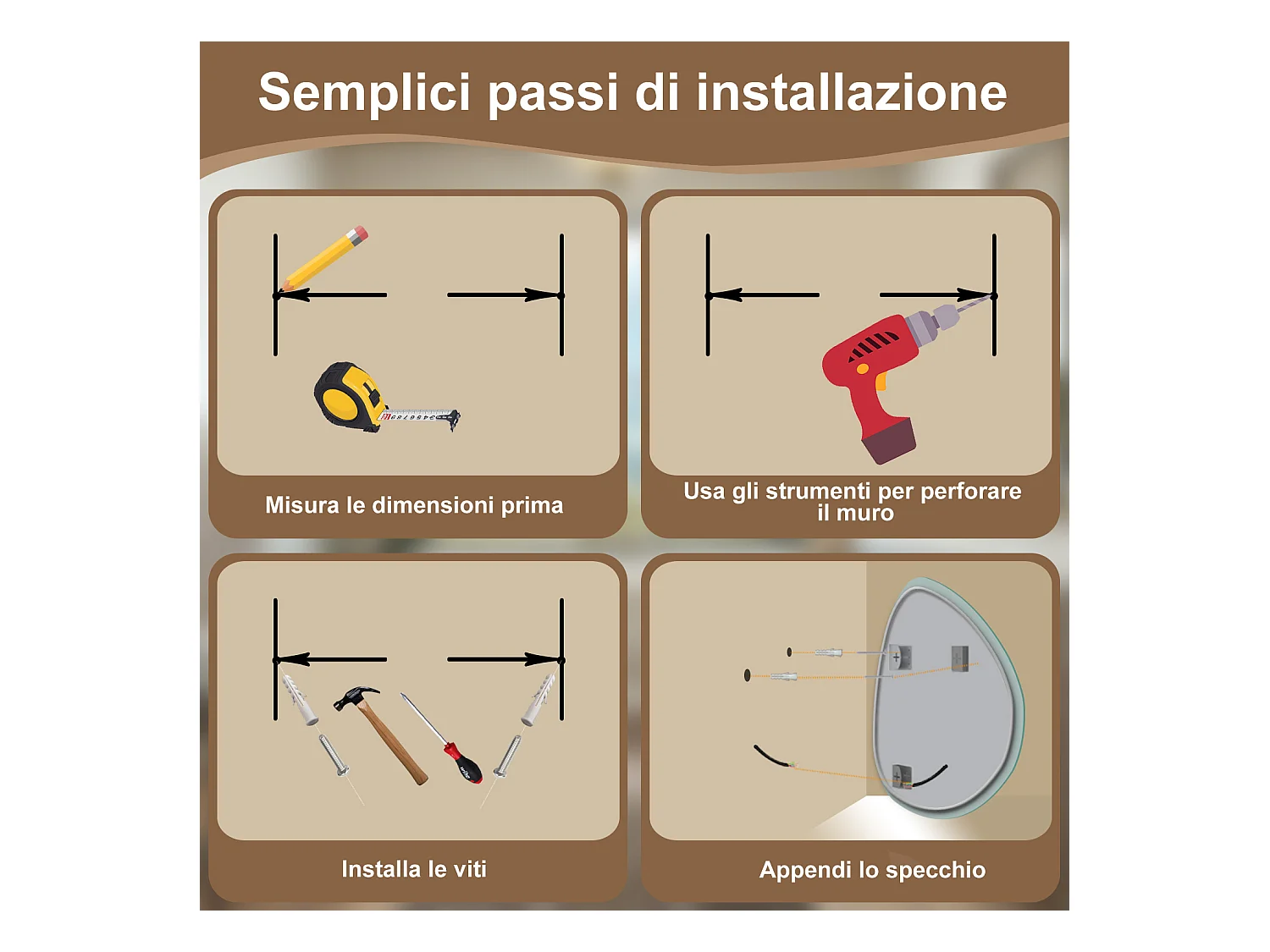 Semplici passi di installazione

Misura le dimensioni prima

Usa gli strumenti per perforare il muro

Installa le viti

Appendi lo specchio