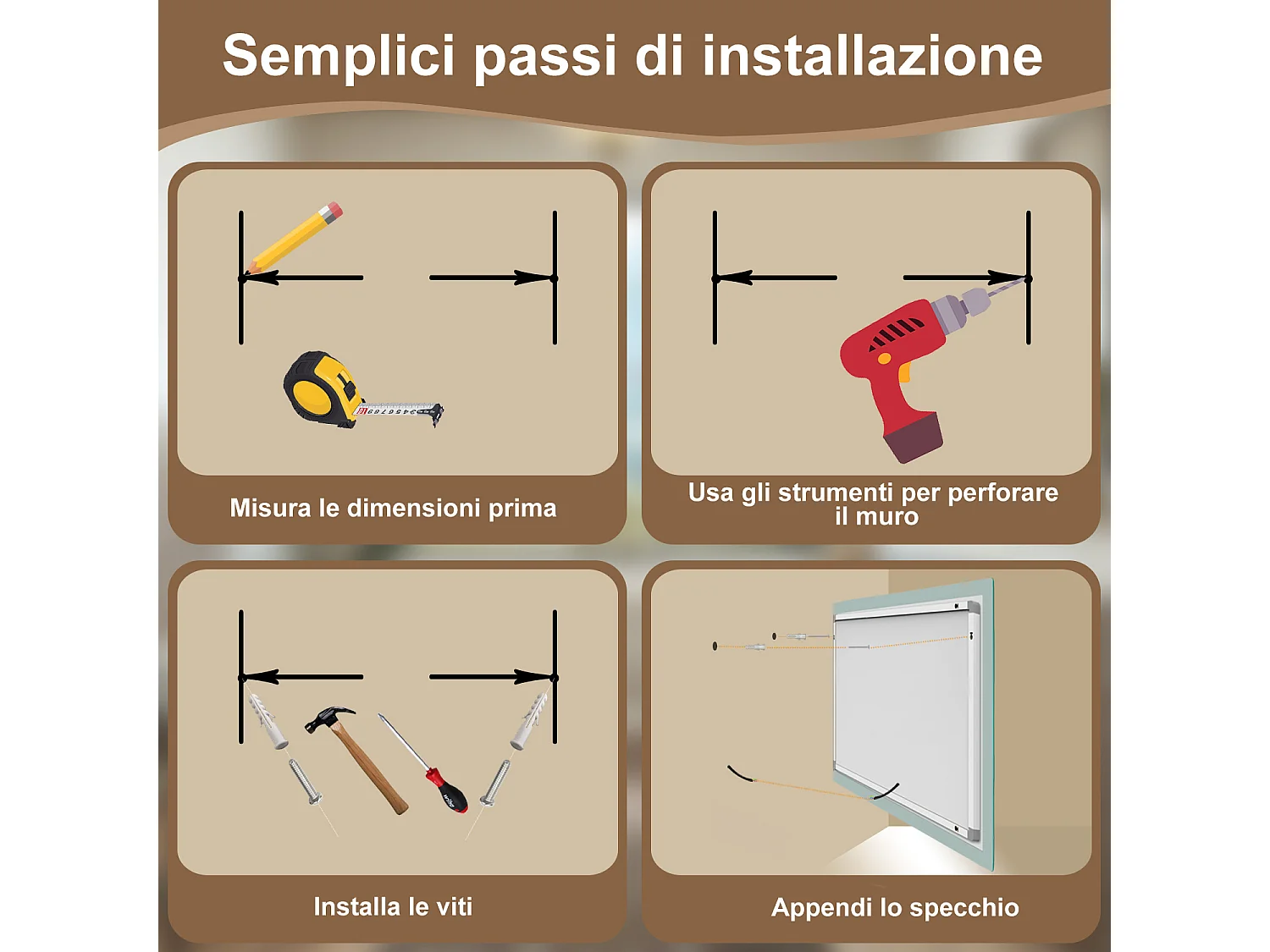 Semplici passi di installazione

Misura le dimensioni prima

Usa gli strumenti per perforare il muro

Installa le viti

Appendi lo specchio