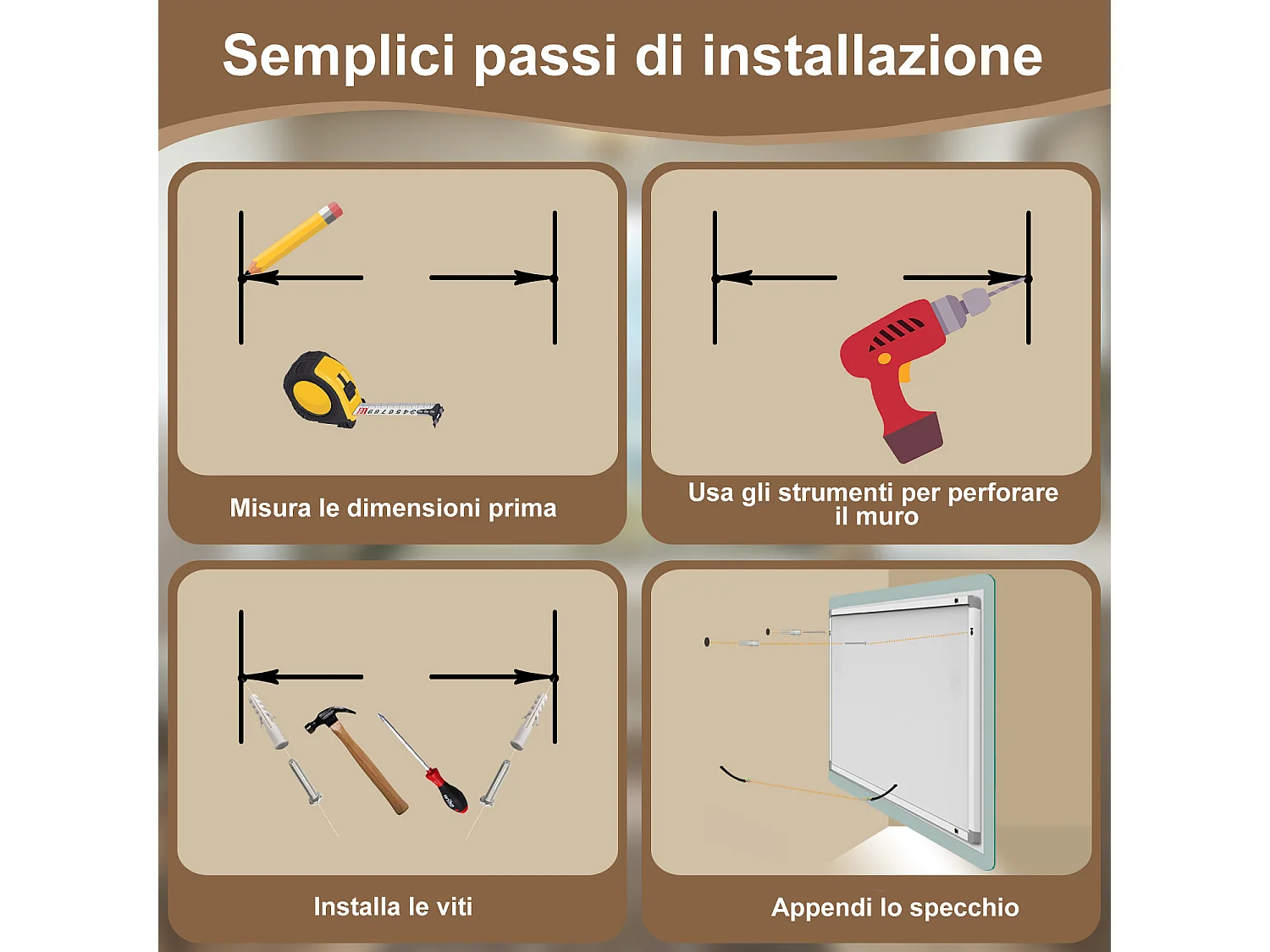 Semplici passi di installazione

Misura le dimensioni prima

Usa gli strumenti per perforare il muro

Installa le viti

Appendi lo specchio