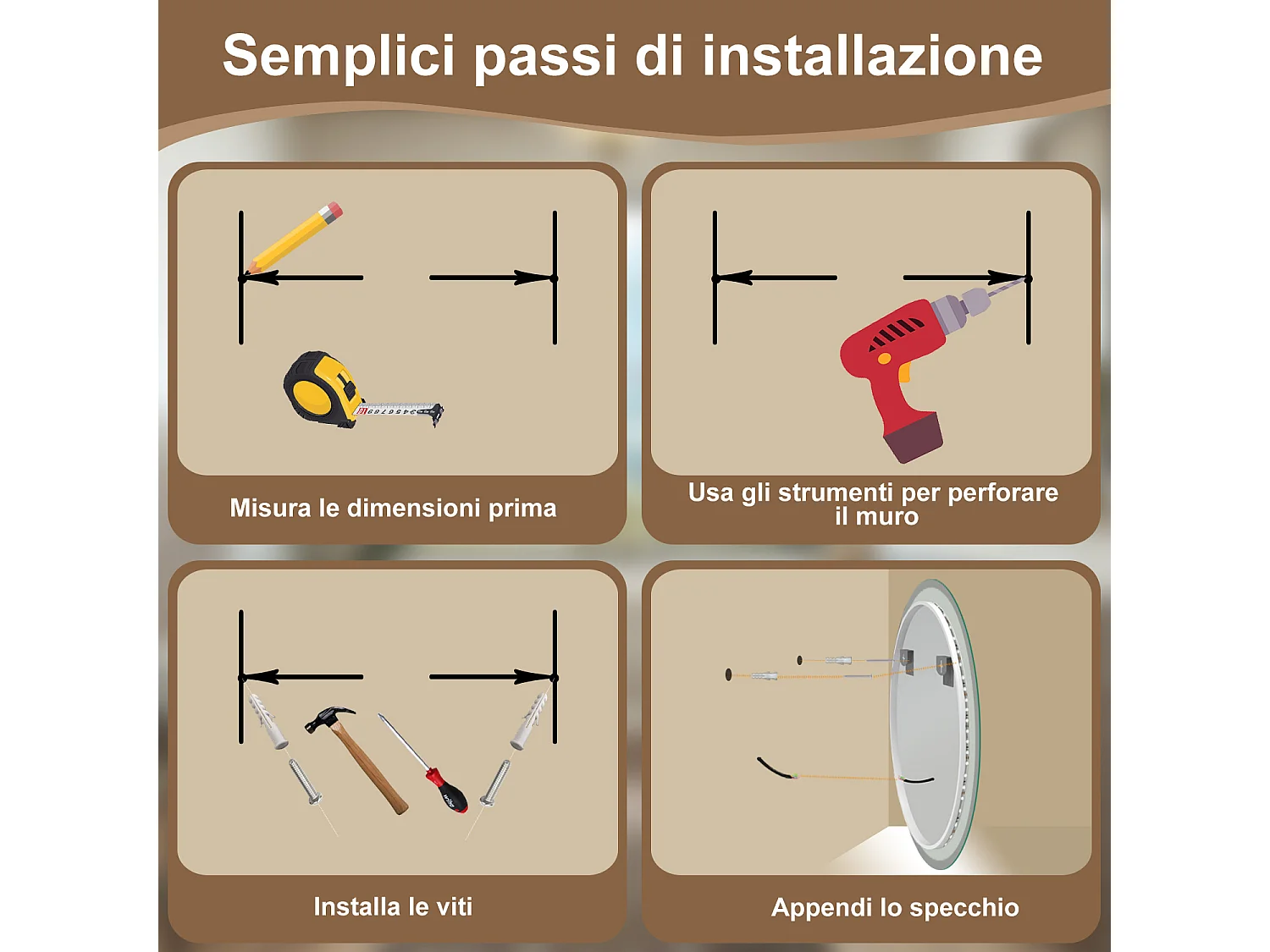 Semplici passi di installazione

Misura le dimensioni prima

Usa gli strumenti per perforare il muro

Installa le viti

Appendi lo specchio