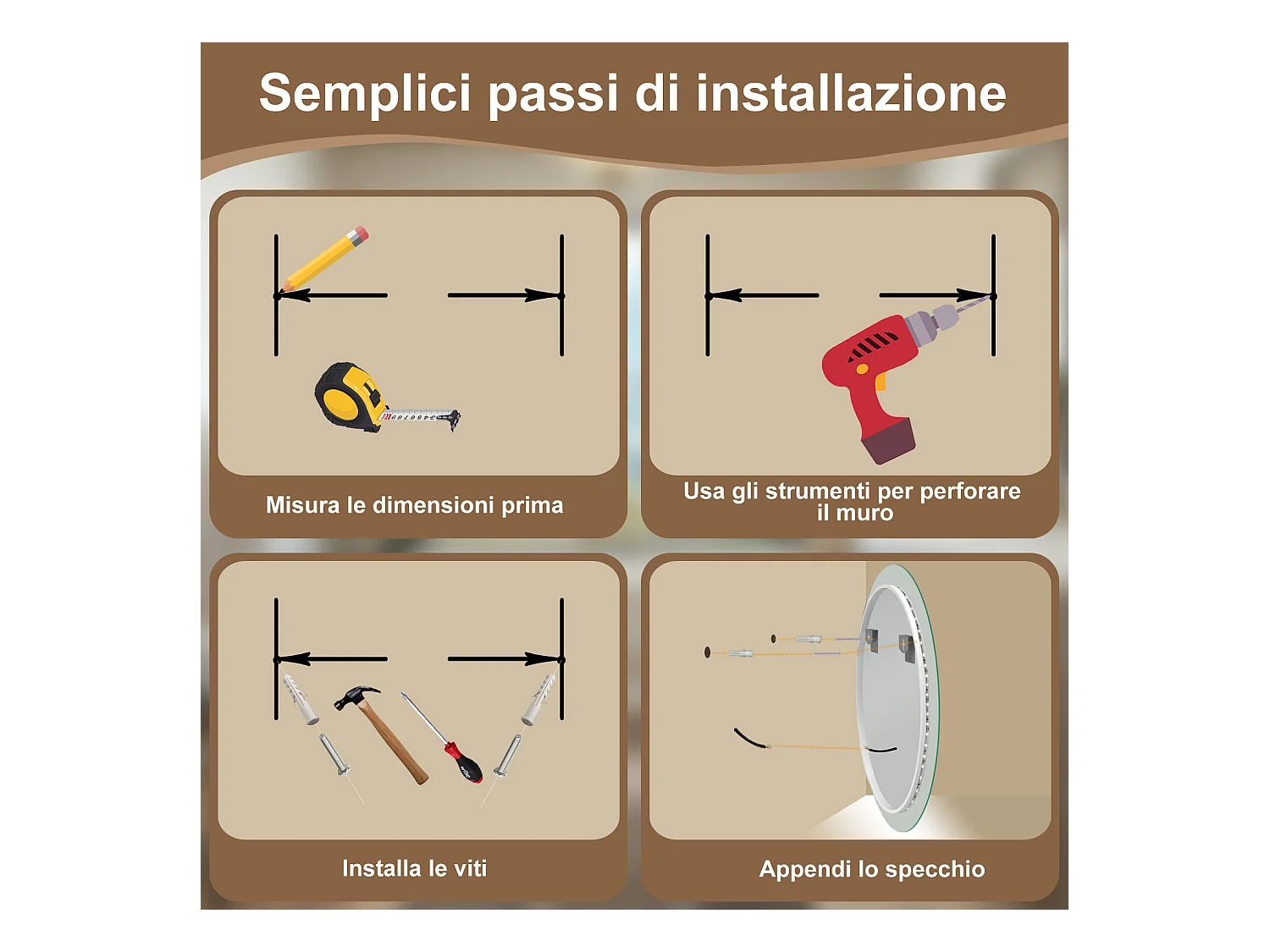 Semplici passi di installazione

Misura le dimensioni prima

Usa gli strumenti per perforare il muro

Installa le viti

Appendi lo specchio