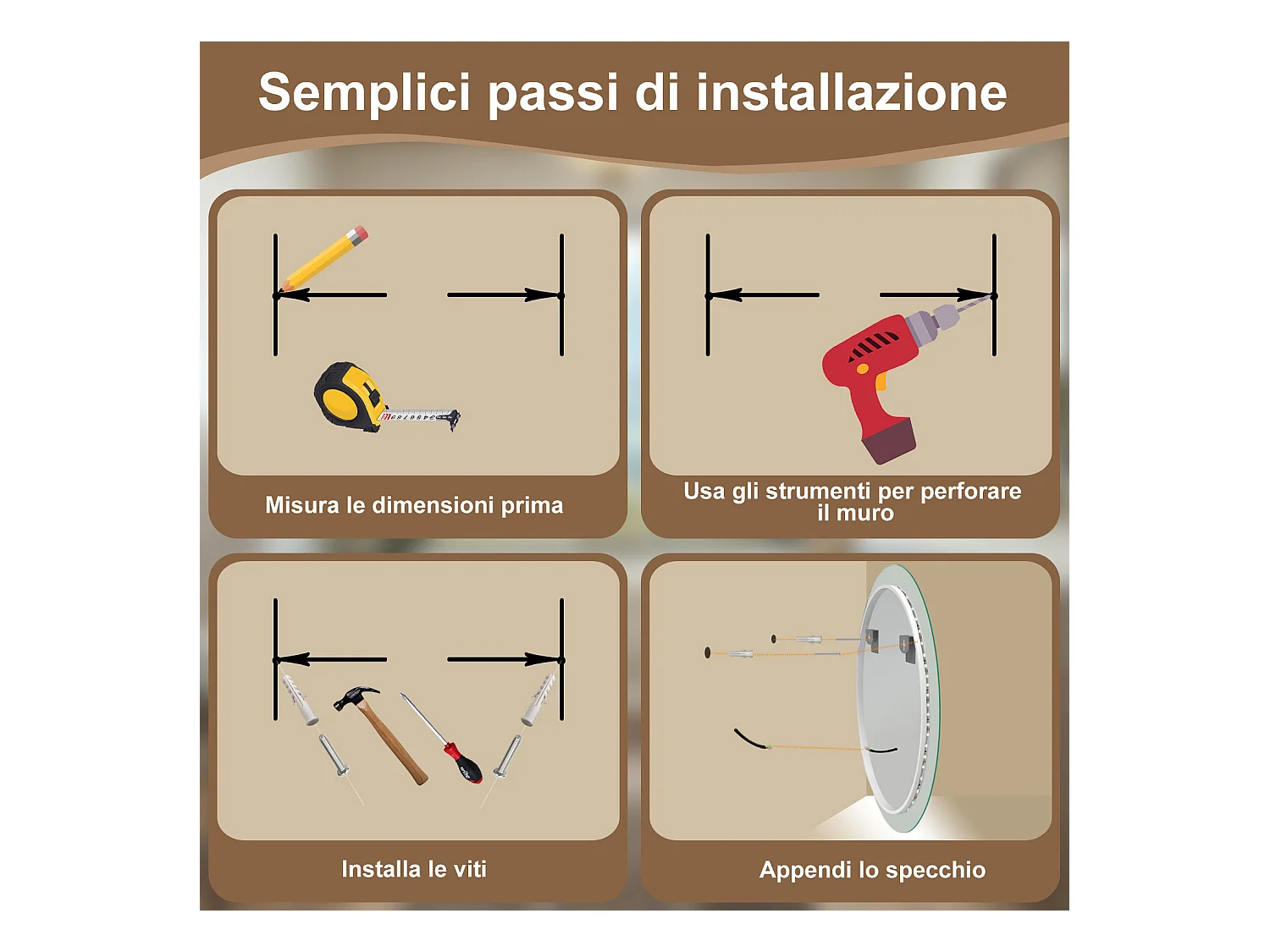 Semplici passi di installazione

Misura le dimensioni prima

Usa gli strumenti per perforare il muro

Installa le viti

Appendi lo specchio