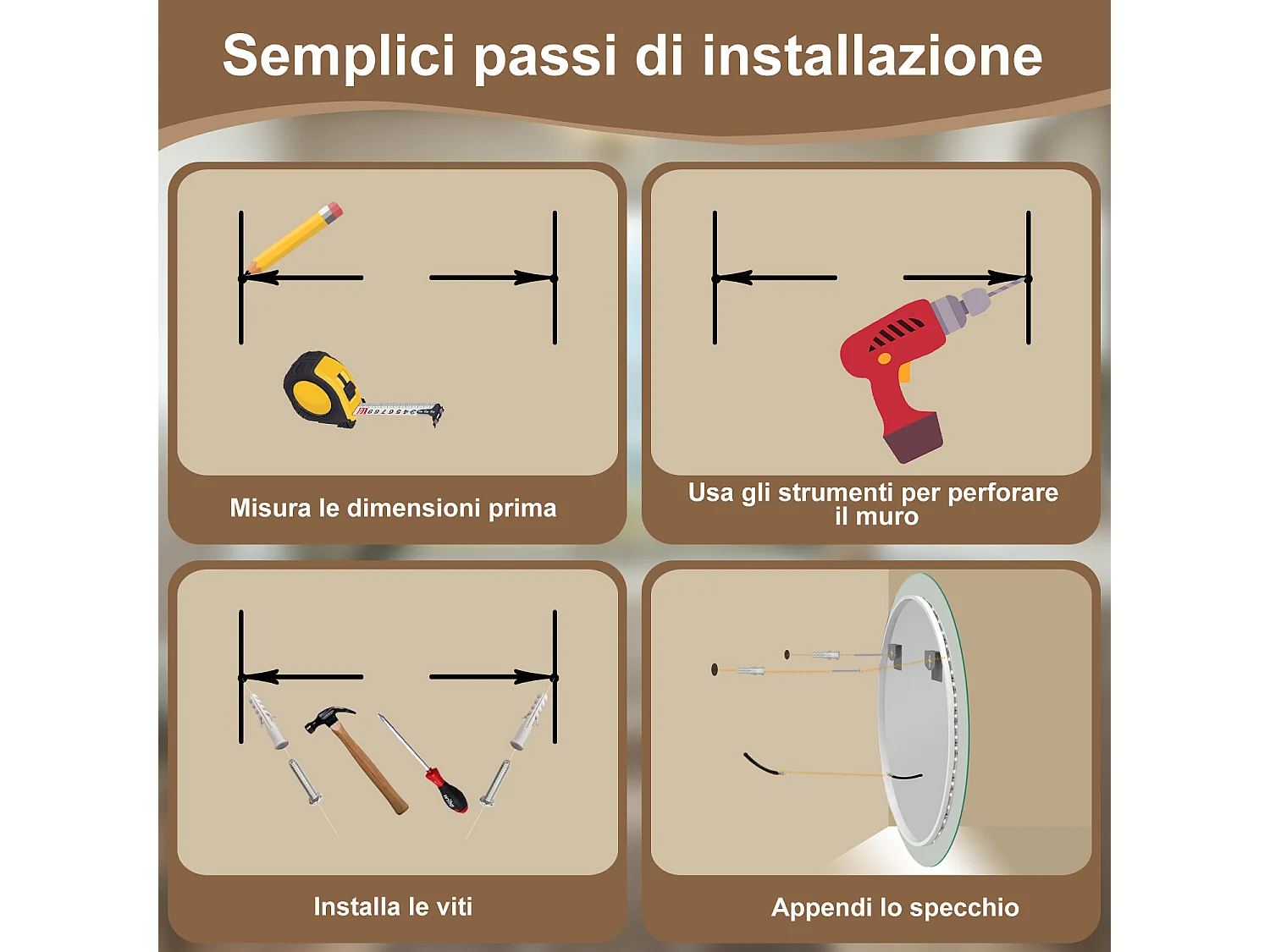 Semplici passi di installazione

Misura le dimensioni prima

Usa gli strumenti per perforare il muro

Installa le viti

Appendi lo specchio