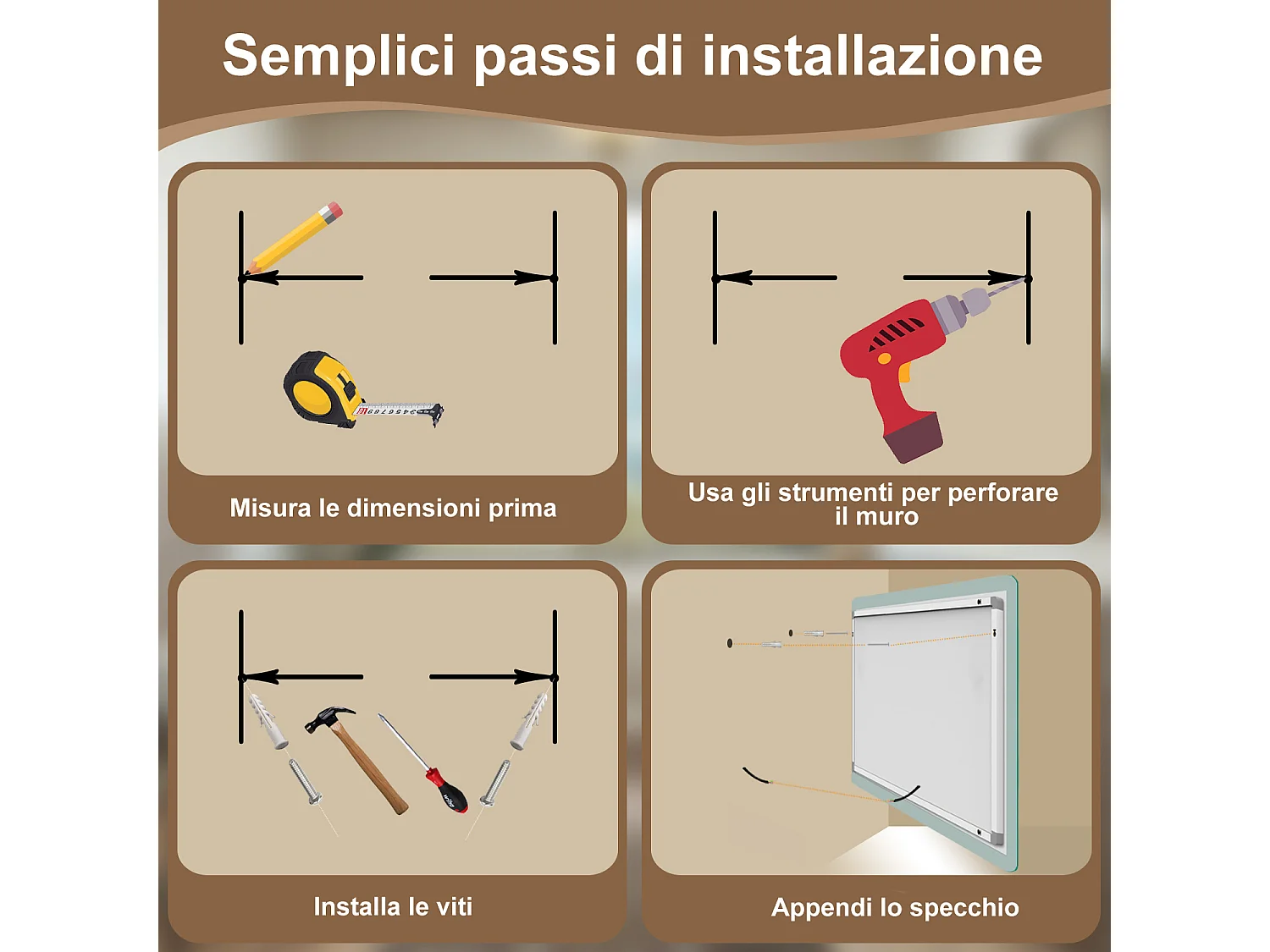 Semplici passi di installazione

Misura le dimensioni prima

Usa gli strumenti per perforare il muro

Installa le viti

Appendi lo specchio