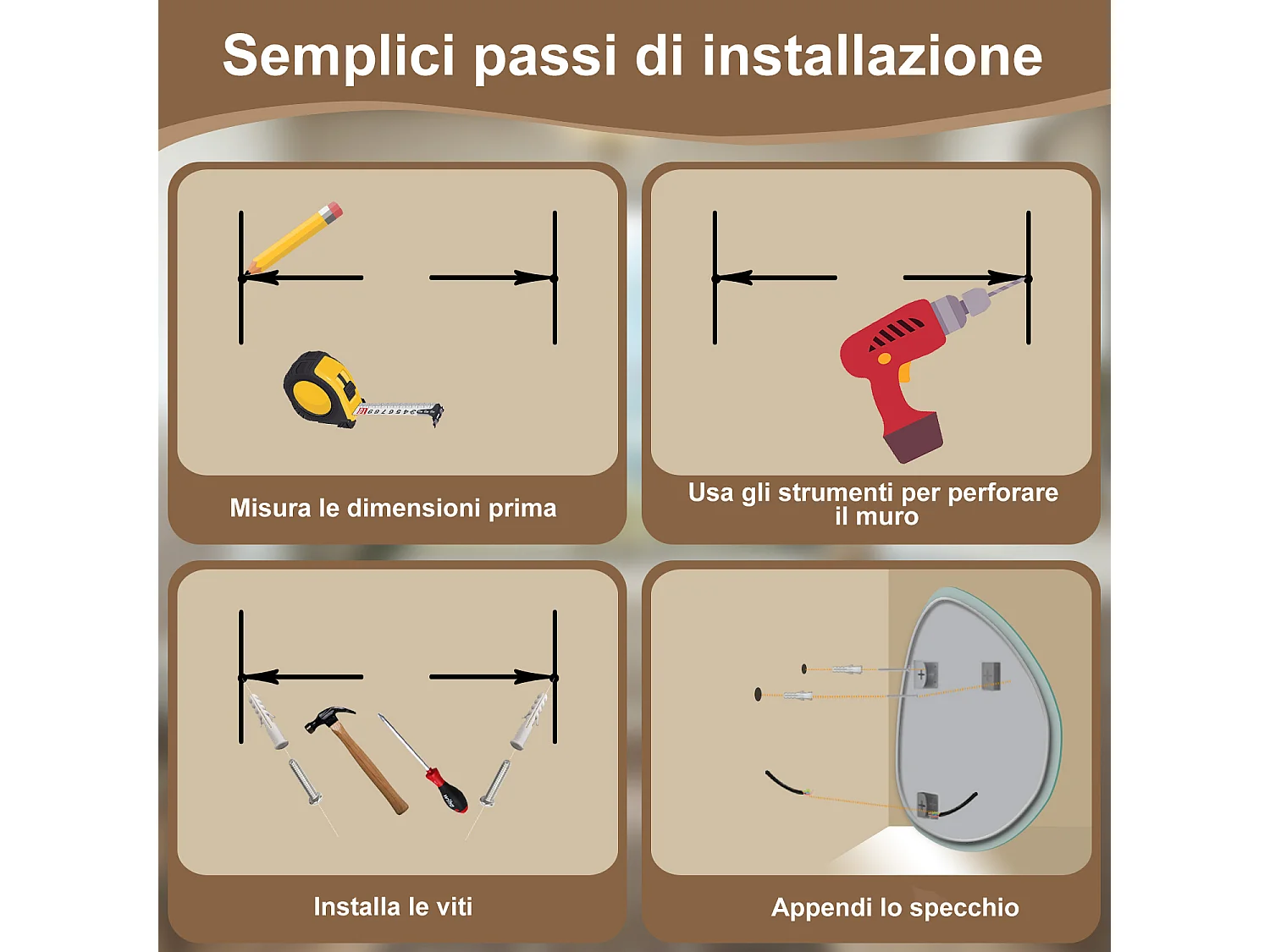 Semplici passi di installazione

Misura le dimensioni prima

Usa gli strumenti per perforare il muro

Installa le viti

Appendi lo specchio