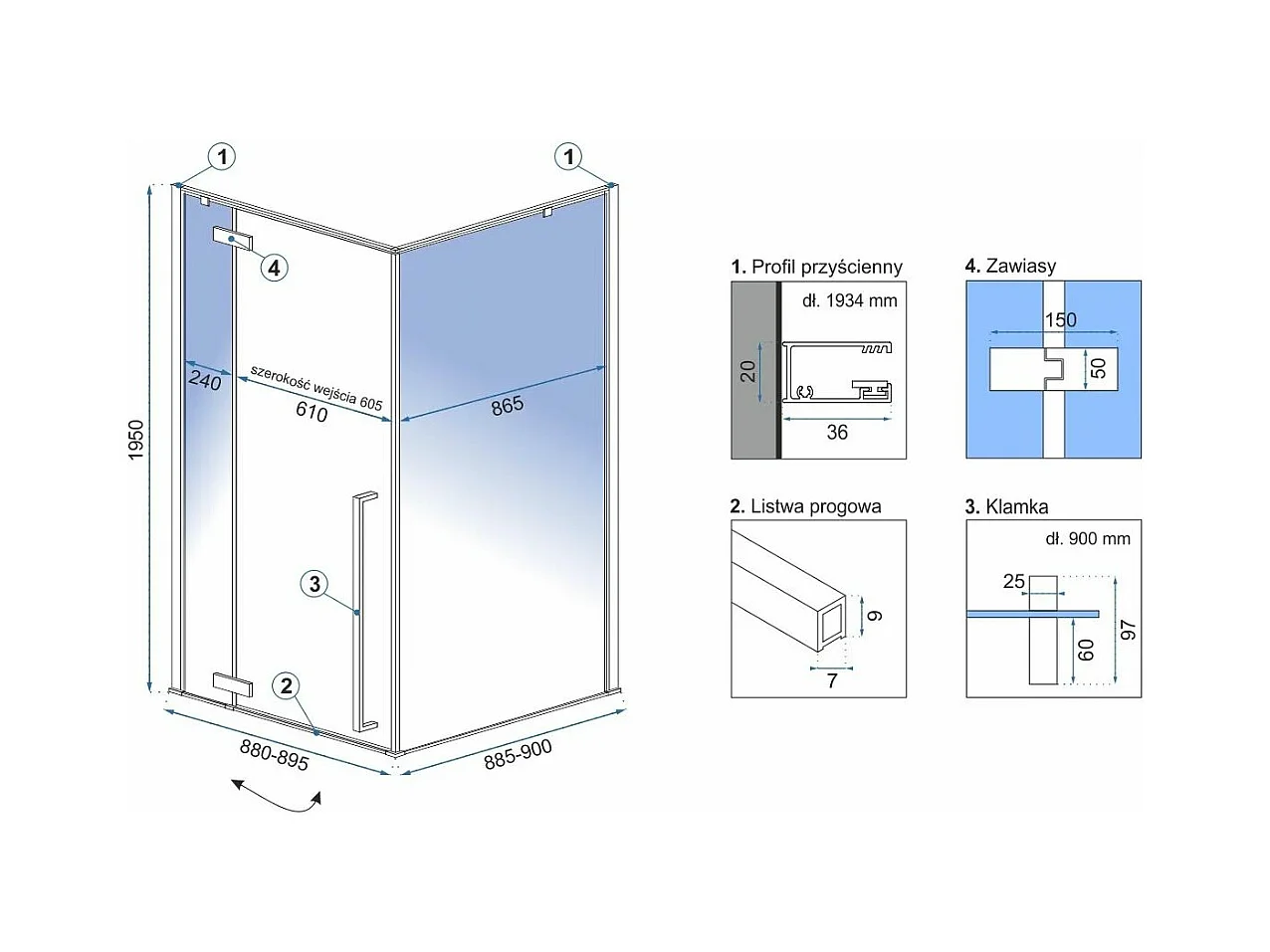 1
1
4
1950
240
szerokość wejścia 605
610
865
3
2
880-895
885-900

1. Profil przyścienny
dł. 1934 mm
20
36

4. Zawiasy
150
50

2. Listwa progowa
9
7

3. Klamka
dł. 900 mm
25
60
97