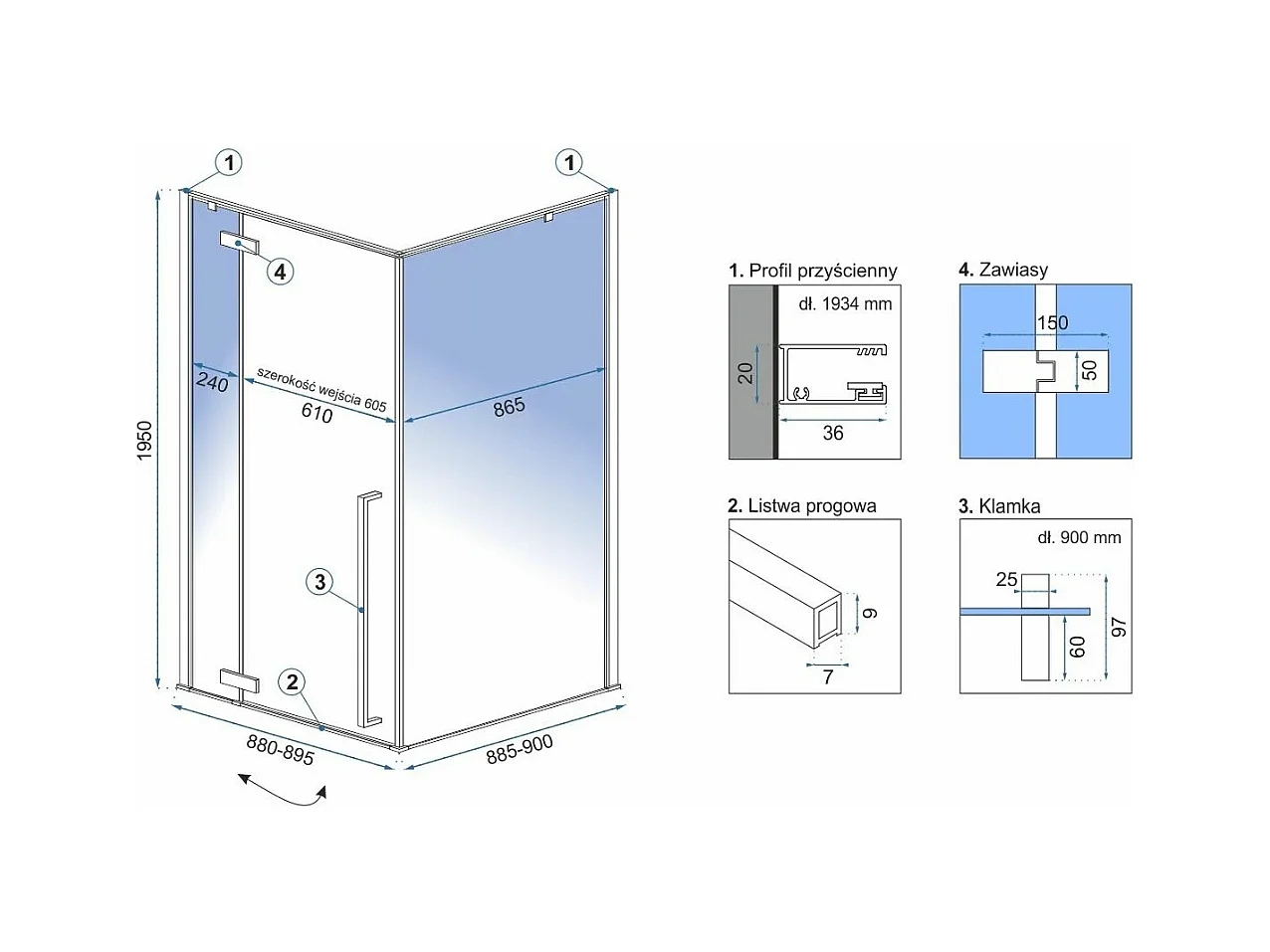 1
1
4
1950
240
szerokość wejścia 605
610
865
3
2
880-895
885-900

1. Profil przyścienny
dł. 1934 mm
20
36

4. Zawiasy
150
50

2. Listwa progowa
9
7

3. Klamka
dł. 900 mm
25
60
97