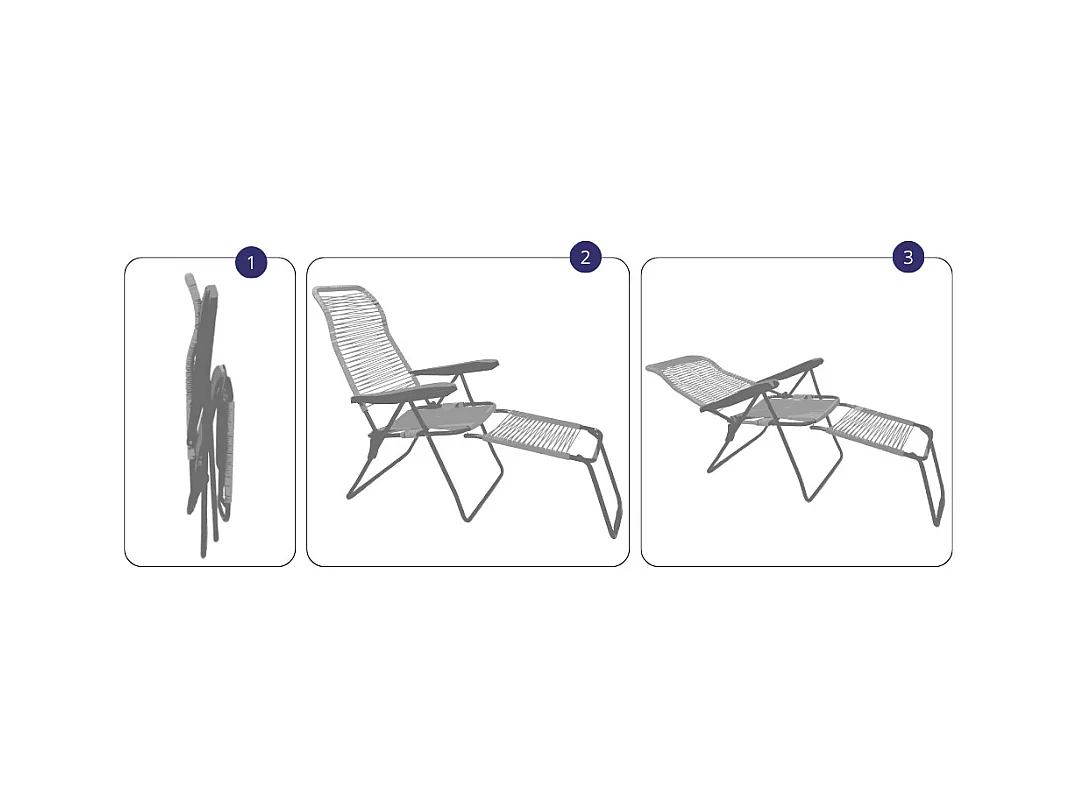 1

2

3