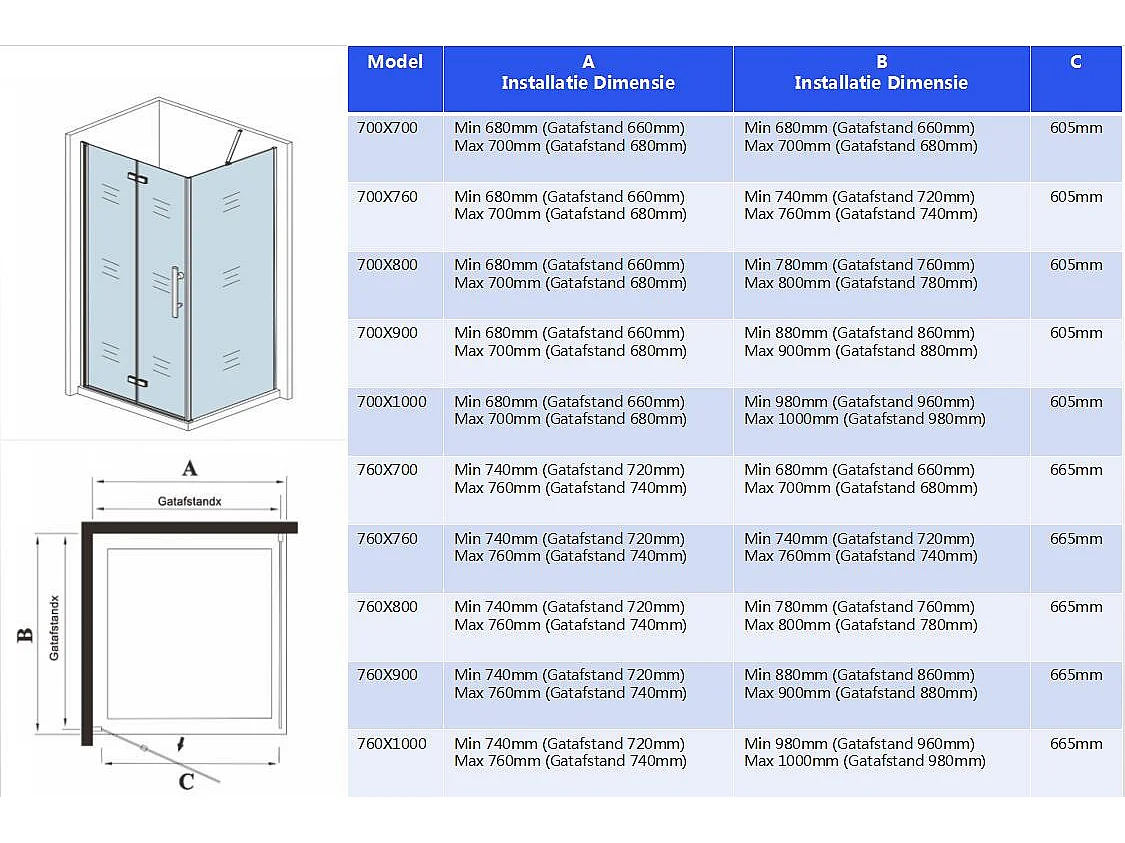 A

Gatafstandx

B

Gatafstandx

C

| Model | A Installatie Dimensie | B Installatie Dimensie | C |
|---|---|---|---|
| 700X700 | Min 680mm (Gatafstand 660mm) Max 700mm (Gatafstand 680mm) | Min 680mm (Gatafstand 660mm) Max 700mm (Gatafstand 680mm) | 605mm |
| 700X760 | Min 680mm (Gatafstand 660mm) Max 700mm (Gatafstand 680mm) | Min 740mm (Gatafstand 720mm) Max 760mm (Gatafstand 740mm) | 605mm |
| 700X800 | Min 680mm (Gatafstand 660mm) Max 700mm (Gatafstand 680mm) | Min 780mm (Gatafstand 760mm) Max 800mm (Gatafstand 780mm) | 605mm |
| 700X900 | Min 680mm (Gatafstand 660mm) Max 700mm (Gatafstand 680mm) | Min 880mm (Gatafstand 860mm) Max 900mm (Gatafstand 880mm) | 605mm |
| 700X1000 | Min 680mm (Gatafstand 660mm) Max 700mm (Gatafstand 680mm) | Min 980mm (Gatafstand 960mm) Max 1000mm (Gatafstand 980mm) | 605mm |
| 760X700 | Min 740mm (Gatafstand 720mm) Max 760mm (Gatafstand 740mm) | Min 680mm (Gatafstand 660mm) Max 700mm (Gatafstand 680mm) | 665mm |
| 760X760 | Min 740mm (Gatafstand 720mm) Max 760mm (Gatafstand 740mm) | Min 740mm (Gatafstand 720mm) Max 760mm (Gatafstand 740mm) | 665mm |
| 760X800 | Min 740mm (Gatafstand 720mm) Max 760mm (Gatafstand 740mm) | Min 780mm (Gatafstand 760mm) Max 800mm (Gatafstand 780mm) | 665mm |
| 760X900 | Min 740mm (Gatafstand 720mm) Max 760mm (Gatafstand 740mm) | Min 880mm (Gatafstand 860mm) Max 900mm (Gatafstand 880mm) | 665mm |
| 760X1000 | Min 740mm (Gatafstand 720mm) Max 760mm (Gatafstand 740mm) | Min 980mm (Gatafstand 960mm) Max 1000mm (Gatafstand 980mm) | 665mm |