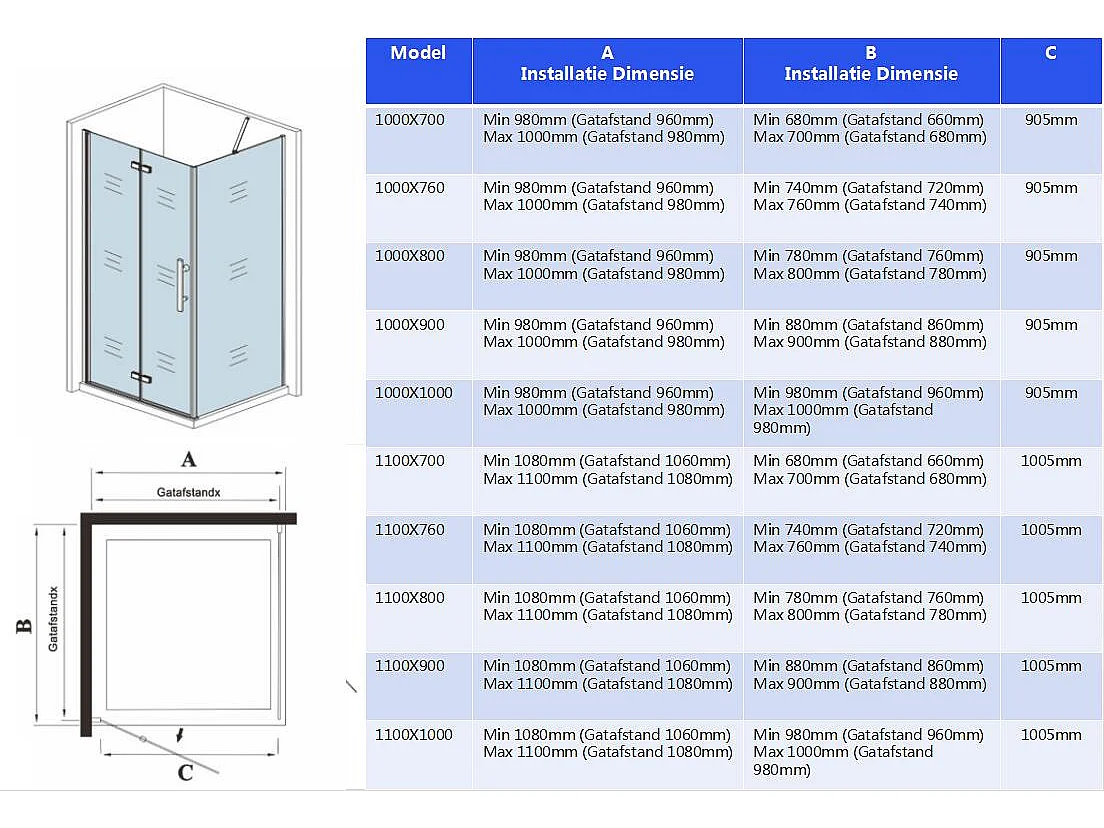 A

Gatafstandx

B

Gatafstandx

C

| Model | A Installatie Dimensie | B Installatie Dimensie | C |
|---|---|---|---|
| 1000X700 | Min 980mm (Gatafstand 960mm) Max 1000mm (Gatafstand 980mm) | Min 680mm (Gatafstand 660mm) Max 700mm (Gatafstand 680mm) | 905mm |
| 1000X760 | Min 980mm (Gatafstand 960mm) Max 1000mm (Gatafstand 980mm) | Min 740mm (Gatafstand 720mm) Max 760mm (Gatafstand 740mm) | 905mm |
| 1000X800 | Min 980mm (Gatafstand 960mm) Max 1000mm (Gatafstand 980mm) | Min 780mm (Gatafstand 760mm) Max 800mm (Gatafstand 780mm) | 905mm |
| 1000X900 | Min 980mm (Gatafstand 960mm) Max 1000mm (Gatafstand 980mm) | Min 880mm (Gatafstand 860mm) Max 900mm (Gatafstand 880mm) | 905mm |
| 1000X1000 | Min 980mm (Gatafstand 960mm) Max 1000mm (Gatafstand 980mm) | Min 980mm (Gatafstand 960mm) Max 1000mm (Gatafstand 980mm) | 905mm |
| 1100X700 | Min 1080mm (Gatafstand 1060mm) Max 1100mm (Gatafstand 1080mm) | Min 680mm (Gatafstand 660mm) Max 700mm (Gatafstand 680mm) | 1005mm |
| 1100X760 | Min 1080mm (Gatafstand 1060mm) Max 1100mm (Gatafstand 1080mm) | Min 740mm (Gatafstand 720mm) Max 760mm (Gatafstand 740mm) | 1005mm |
| 1100X800 | Min 1080mm (Gatafstand 1060mm) Max 1100mm (Gatafstand 1080mm) | Min 780mm (Gatafstand 760mm) Max 800mm (Gatafstand 780mm) | 1005mm |
| 1100X900 | Min 1080mm (Gatafstand 1060mm) Max 1100mm (Gatafstand 1080mm) | Min 880mm (Gatafstand 860mm) Max 900mm (Gatafstand 880mm) | 1005mm |
| 1100X1000 | Min 1080mm (Gatafstand 1060mm) Max 1100mm (Gatafstand 1080mm) | Min 980mm (Gatafstand 960mm) Max 1000mm (Gatafstand 980mm) | 1005mm |