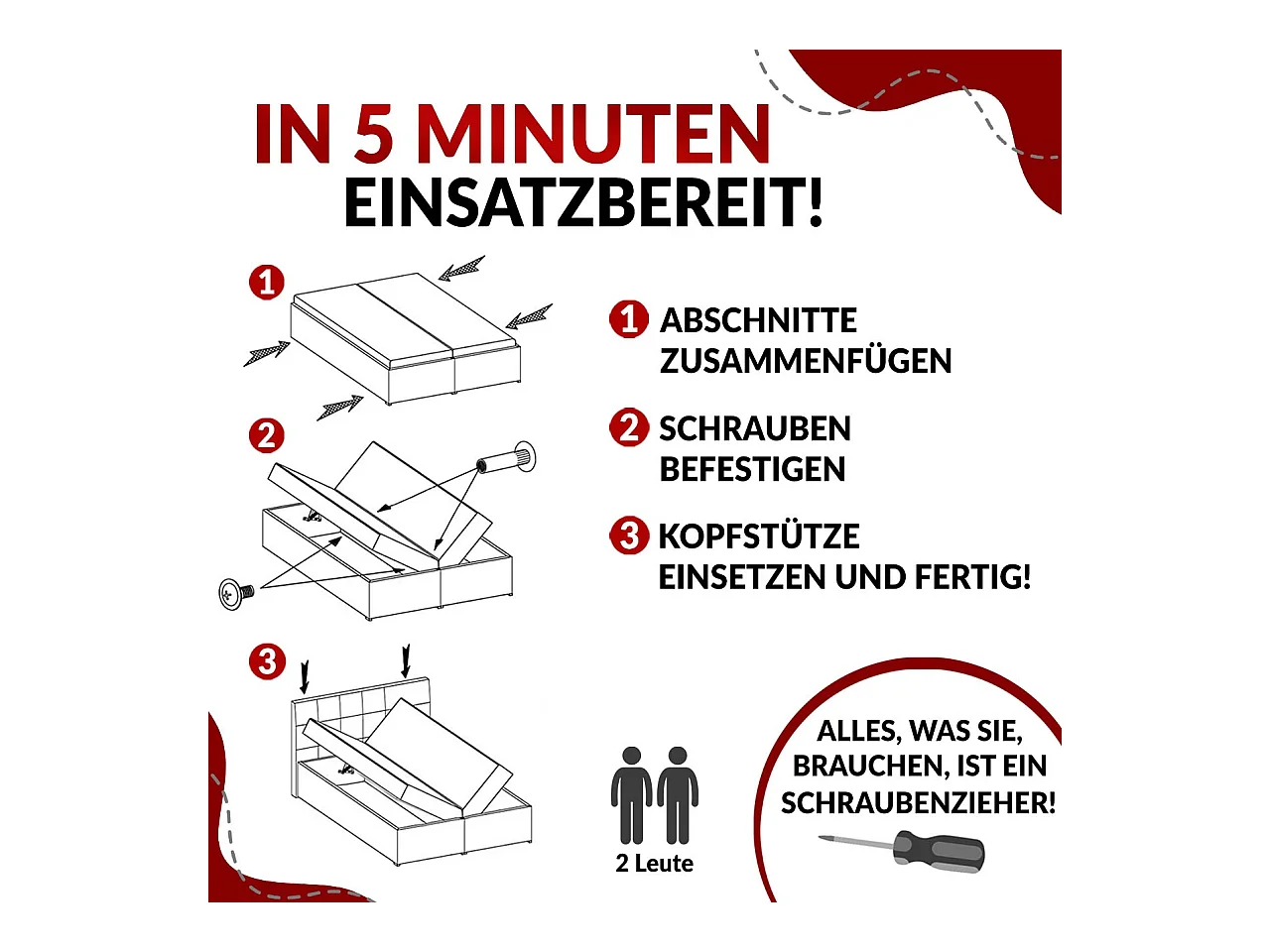 IN 5 MINUTEN
EINSATZBEREIT!

1

2

3

1 ABSCHNITTE ZUSAMMENFÜGEN

2 SCHRAUBEN BEFESTIGEN

3 KOPFSTÜTZE EINSETZEN UND FERTIG!

2 Leute

ALLES, WAS SIE, BRAUCHEN, IST EIN SCHRAUBENZIEHER!