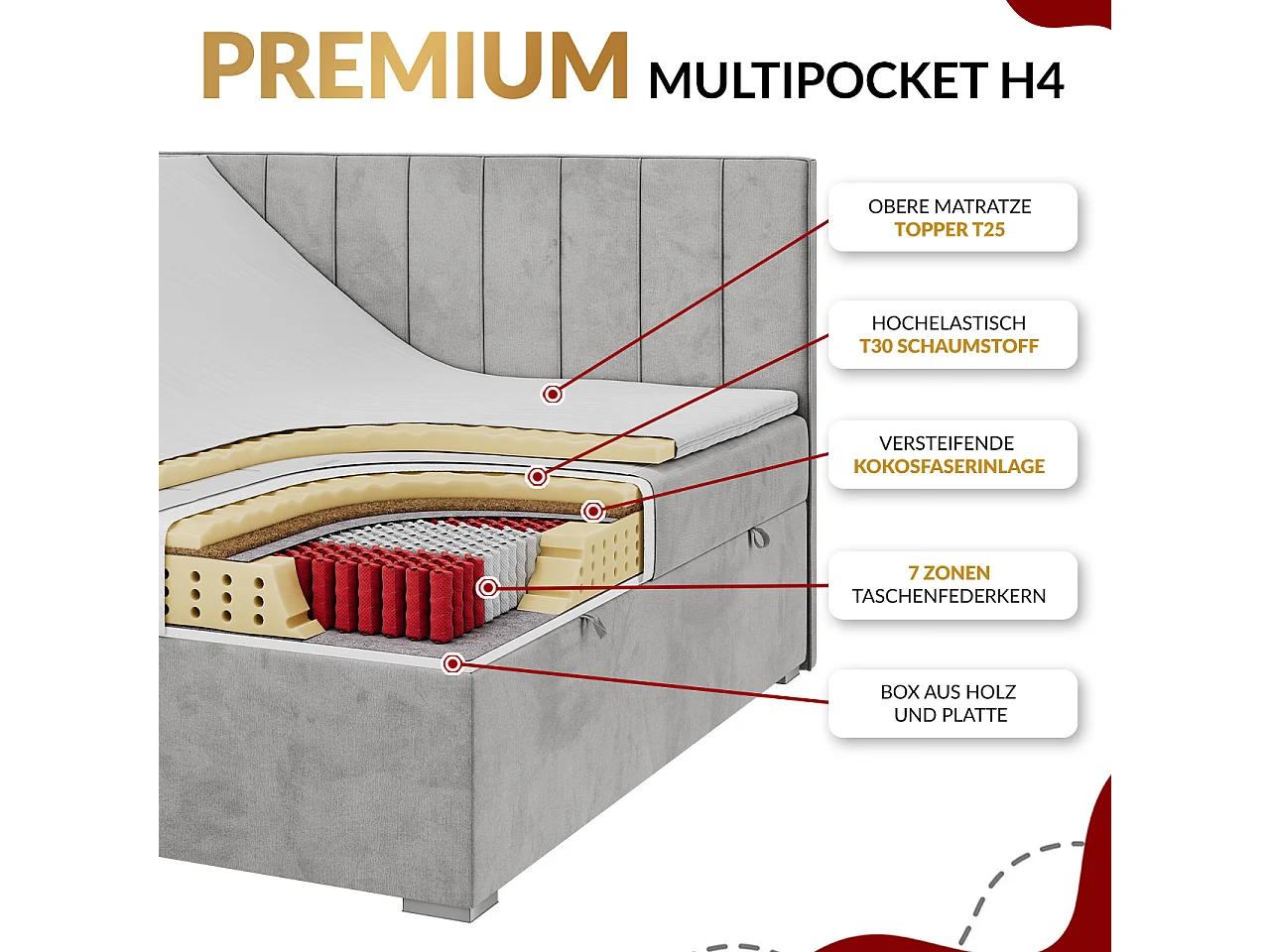 PREMIUM MULTIPOCKET H4

OBERE MATRATZE
TOPPER T25

HOCHELASTISCH
T30 SCHAUMSTOFF

VERSTEIFENDE
KOKOSFASERINLAGE

7 ZONEN
TASCHENFEDERKERN

BOX AUS HOLZ
UND PLATTE