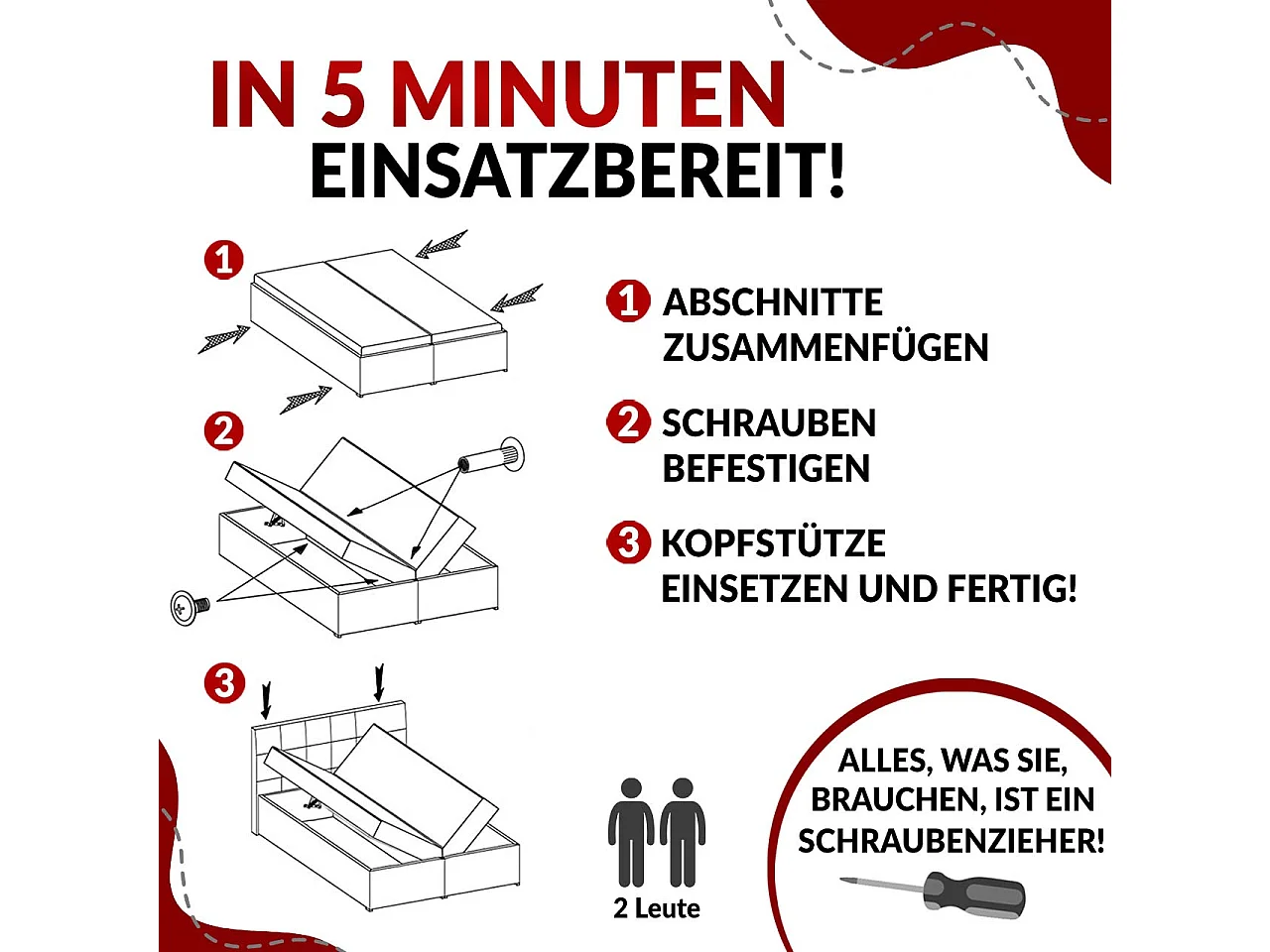 IN 5 MINUTEN
EINSATZBEREIT!

1

2

3

1 ABSCHNITTE ZUSAMMENFÜGEN

2 SCHRAUBEN BEFESTIGEN

3 KOPFSTÜTZE EINSETZEN UND FERTIG!

2 Leute

ALLES, WAS SIE, BRAUCHEN, IST EIN SCHRAUBENZIEHER!