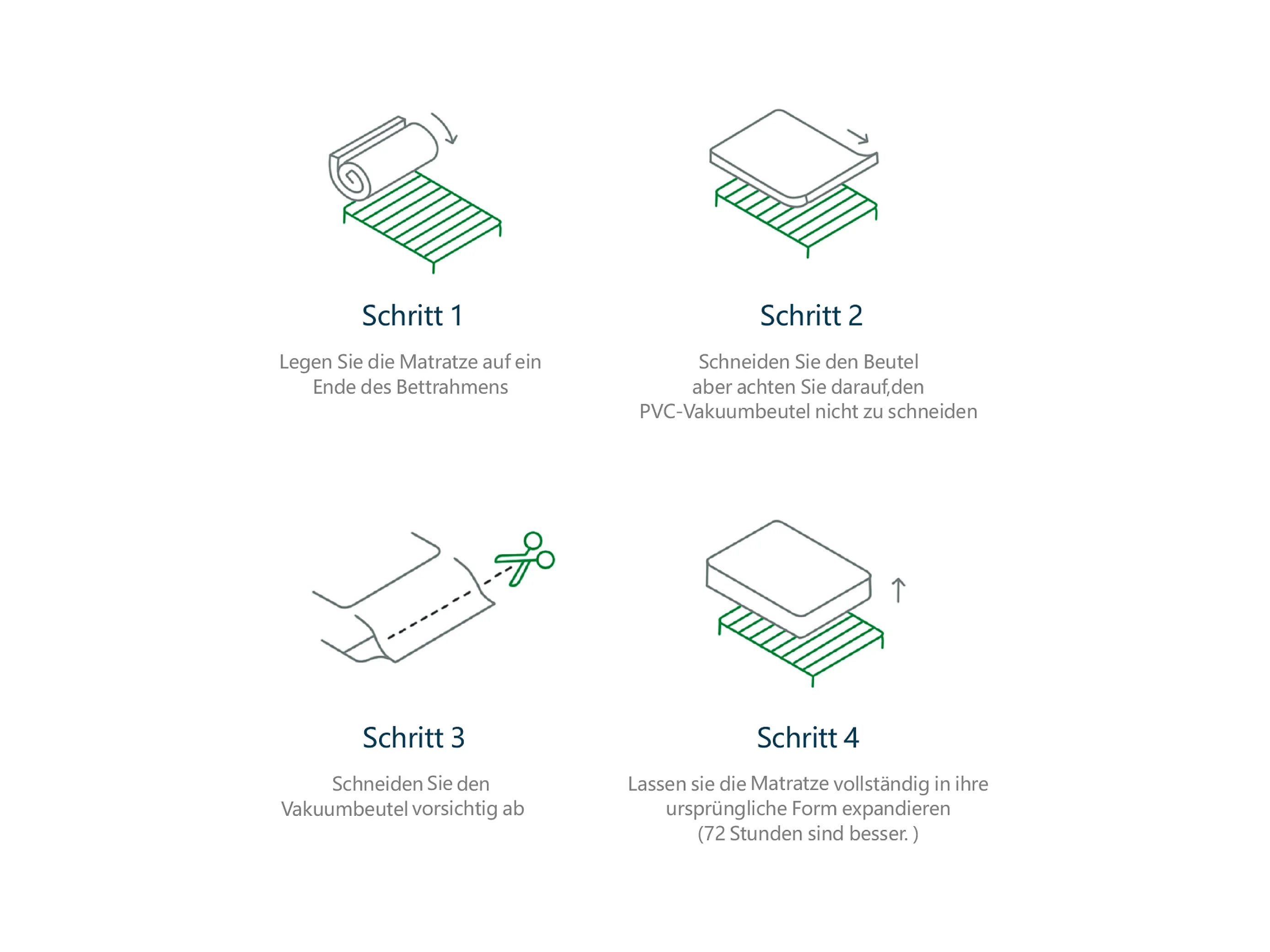 Schritt 1

Legen Sie die Matratze auf ein Ende des Bettrahmens

Schritt 2

Schneiden Sie den Beutel aber achten Sie darauf,den PVC-Vakuumbeutel nicht zu schneiden

Schritt 3

Schneiden Sie den Vakuumbeutel vorsichtig ab

Schritt 4

Lassen sie die Matratze vollständig in ihre ursprüngliche Form expandieren (72 Stunden sind besser. )