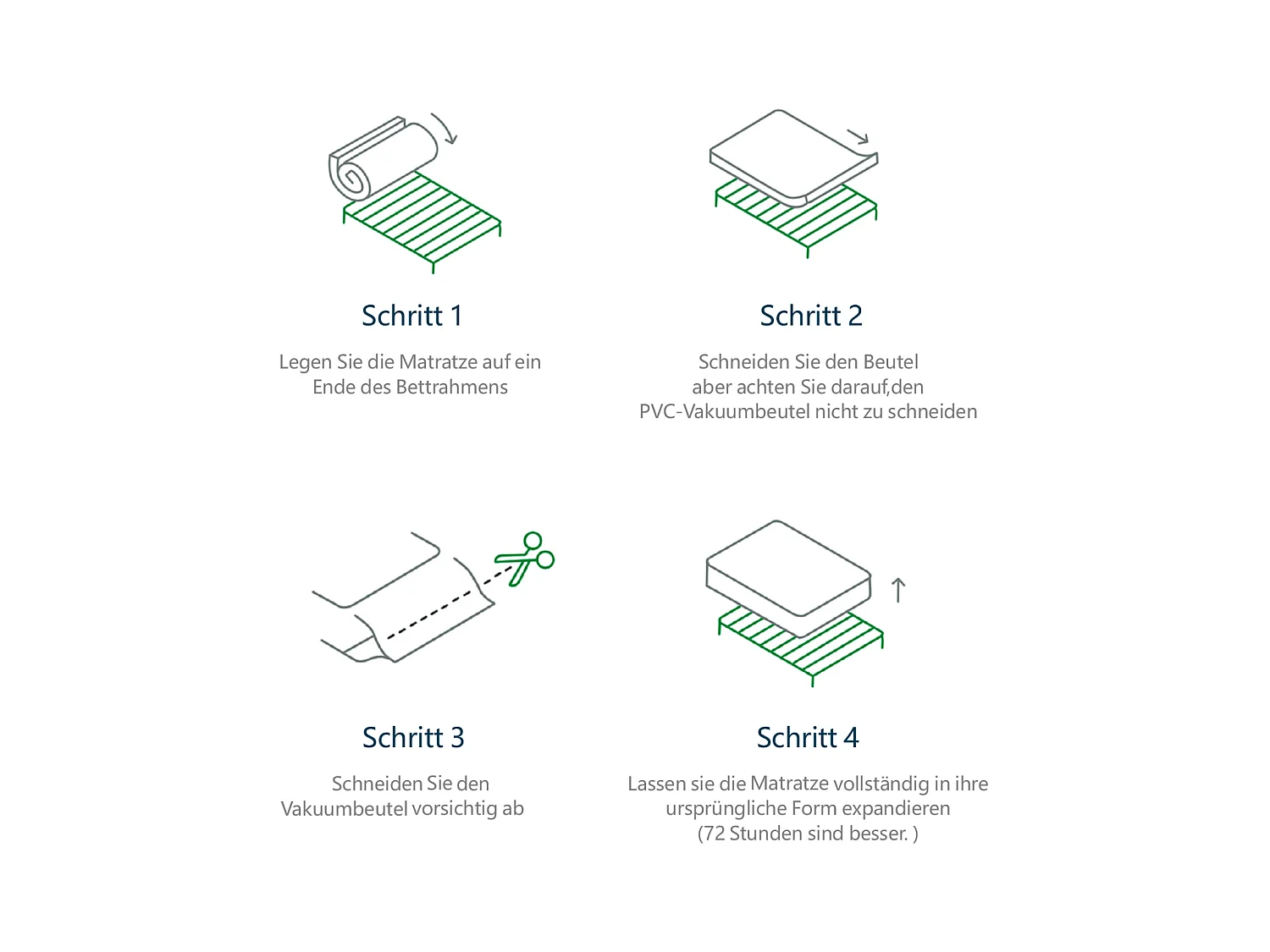 Schritt 1

Legen Sie die Matratze auf ein Ende des Bettrahmens

Schritt 2

Schneiden Sie den Beutel aber achten Sie darauf,den PVC-Vakuumbeutel nicht zu schneiden

Schritt 3

Schneiden Sie den Vakuumbeutel vorsichtig ab

Schritt 4

Lassen sie die Matratze vollständig in ihre ursprüngliche Form expandieren (72 Stunden sind besser. )