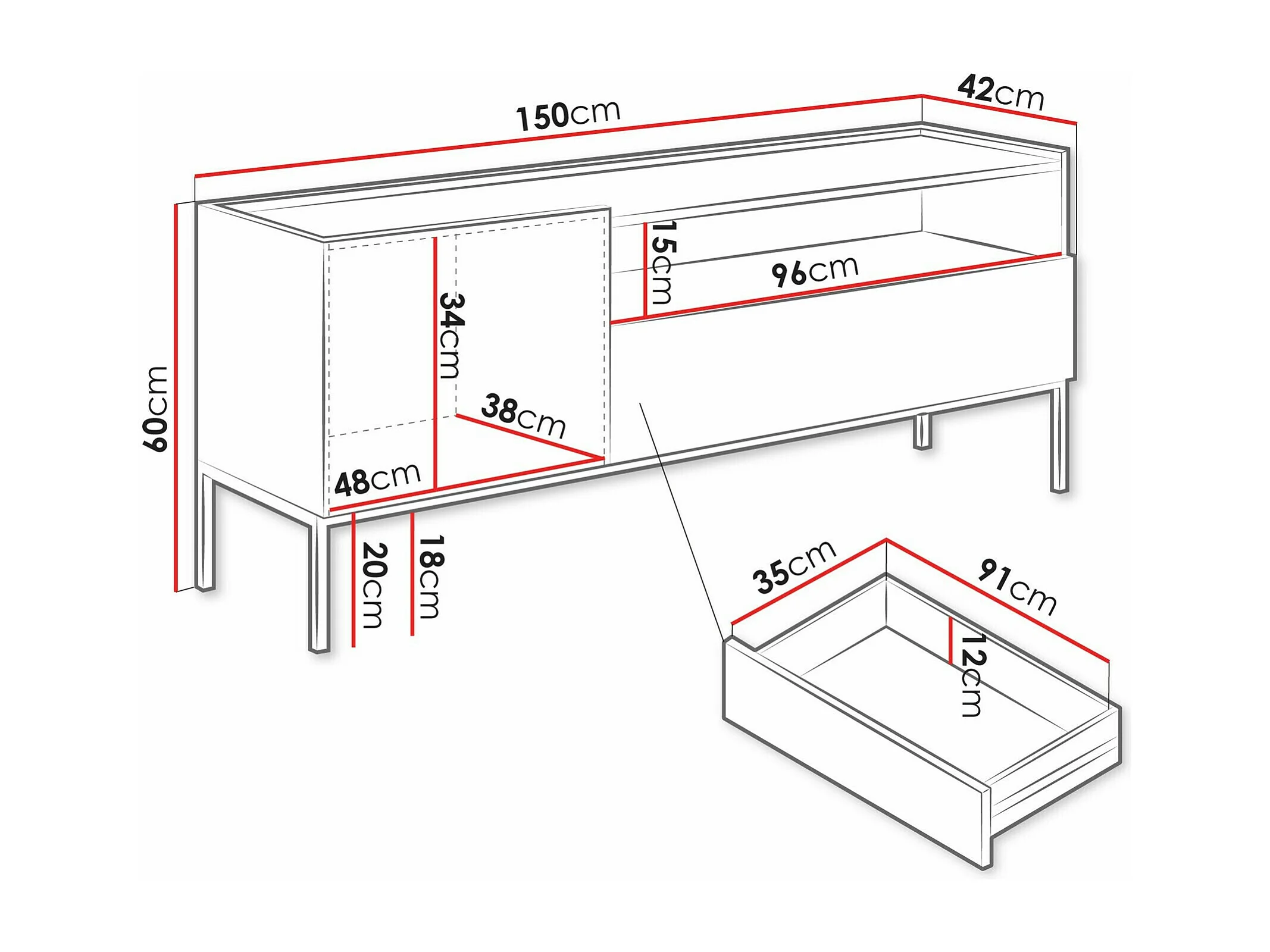 150cm
42cm
60cm
15cm
96cm
34cm
38cm
48cm
20cm
18cm
35cm
91cm
12cm