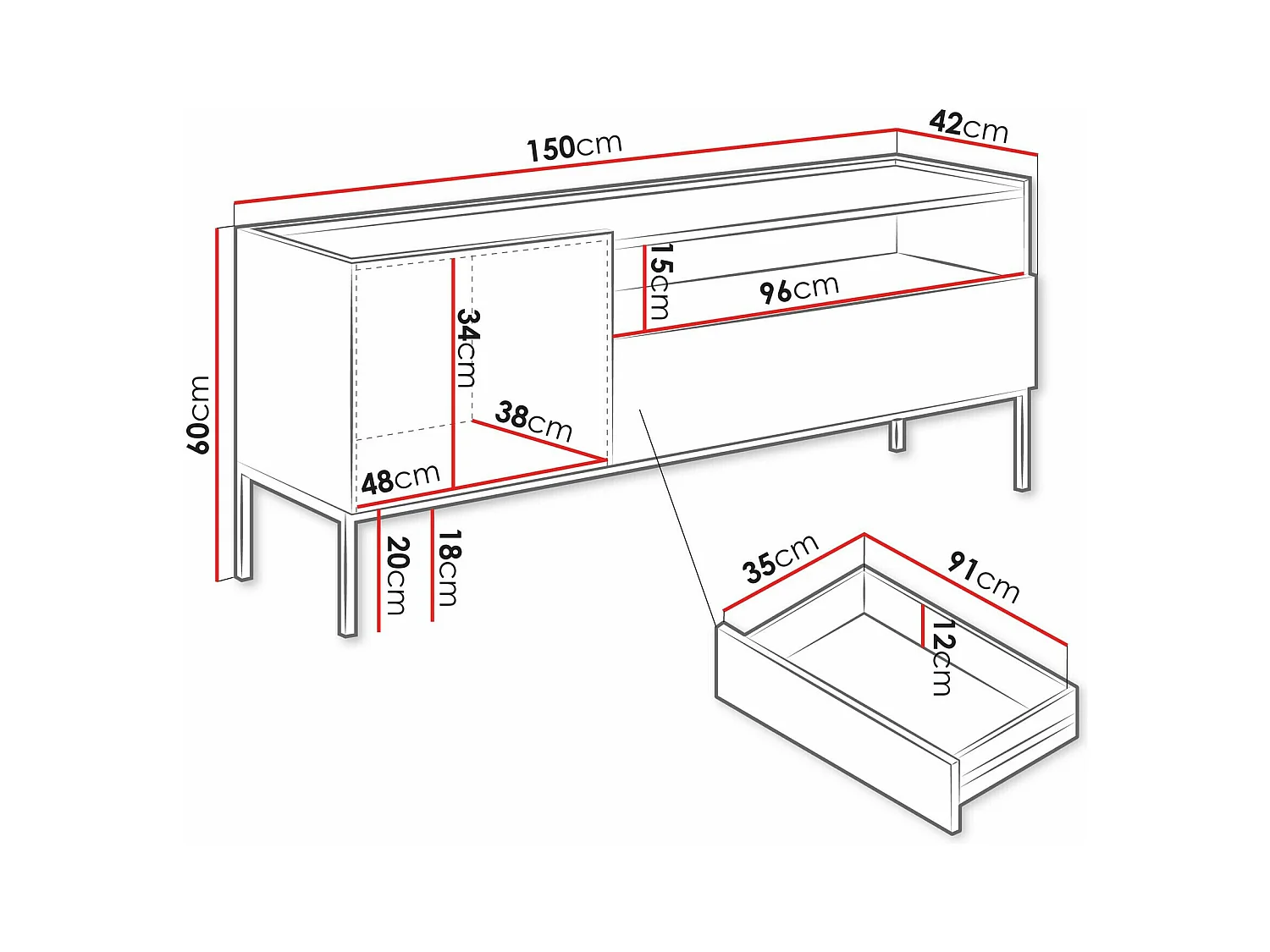 150cm
42cm
60cm
15cm
96cm
34cm
38cm
48cm
20cm
18cm
35cm
91cm
12cm