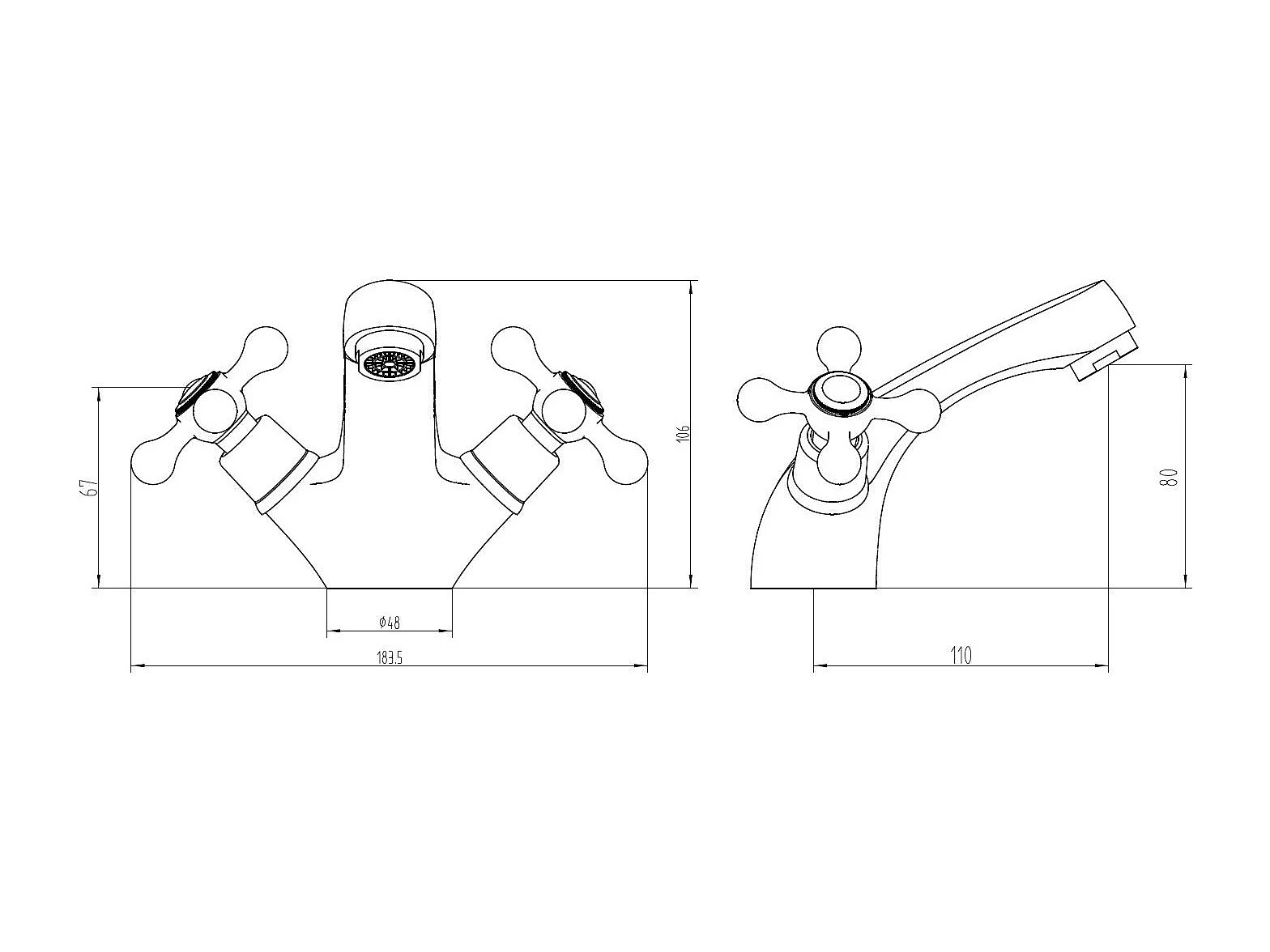 67

106

$\phi 48$

183.5

80

110