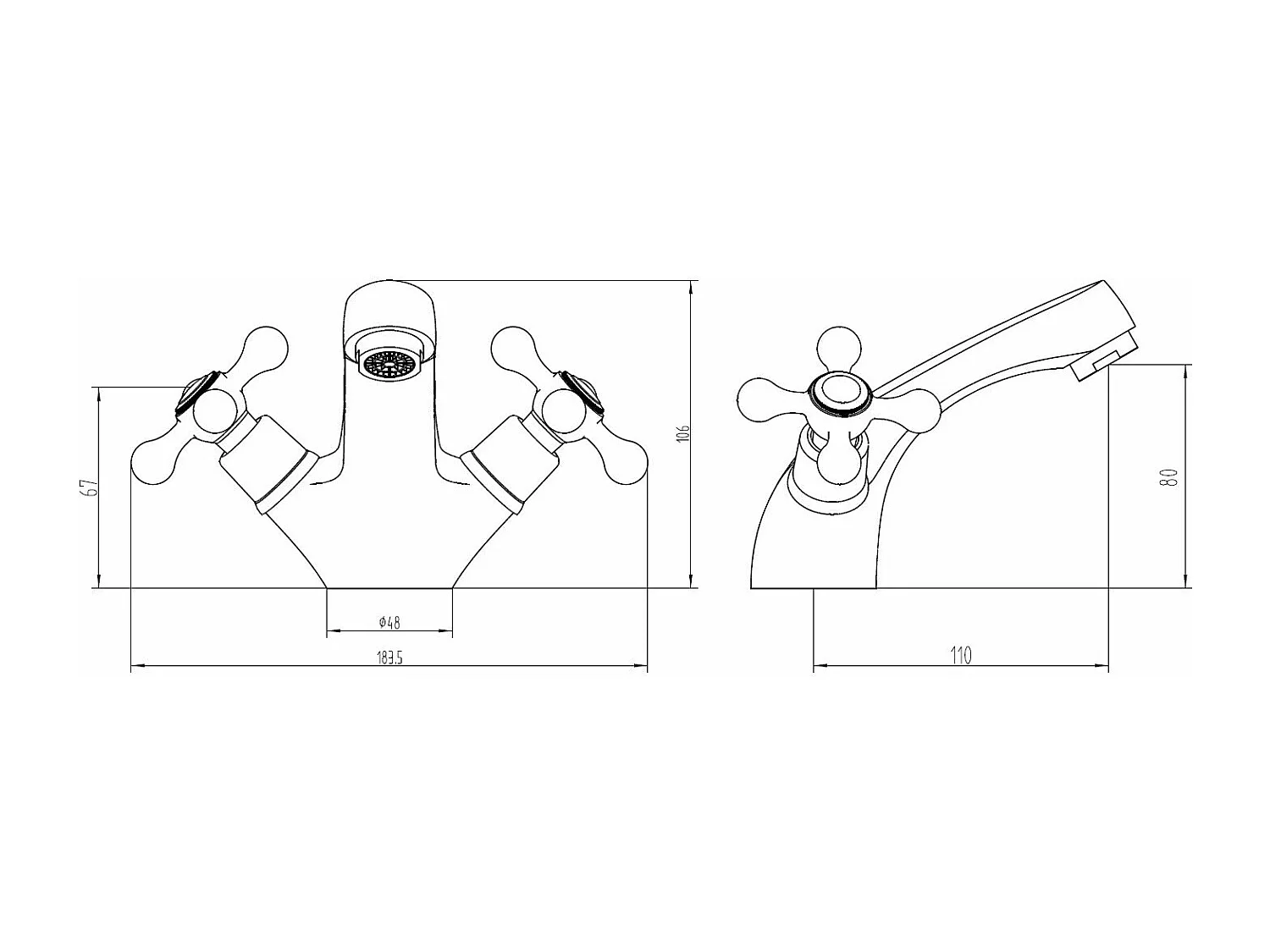 67
106
ϕ48
183.5
80
110